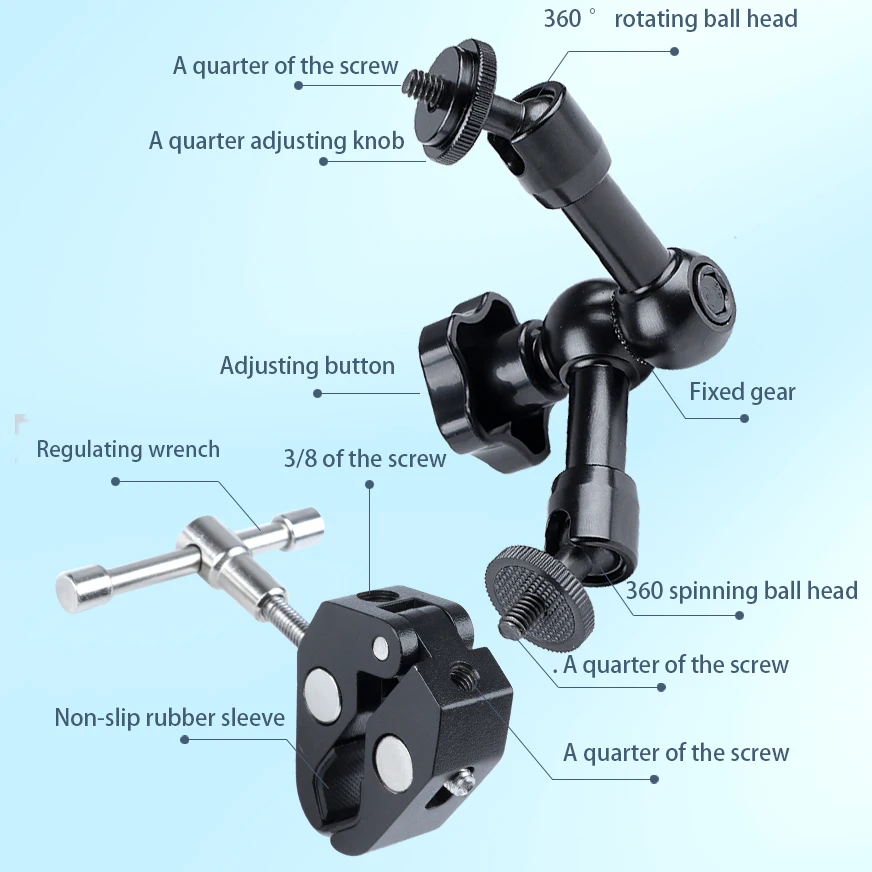 360 ° rotating ball head

A quarter of the screw

A quarter adjusting knob

Adjusting button

Fixed gear

Regulating wrench

3/8 of the screw

360 spinning ball head

. A quarter of the screw

Non-slip rubber sleeve

A quarter of the screw