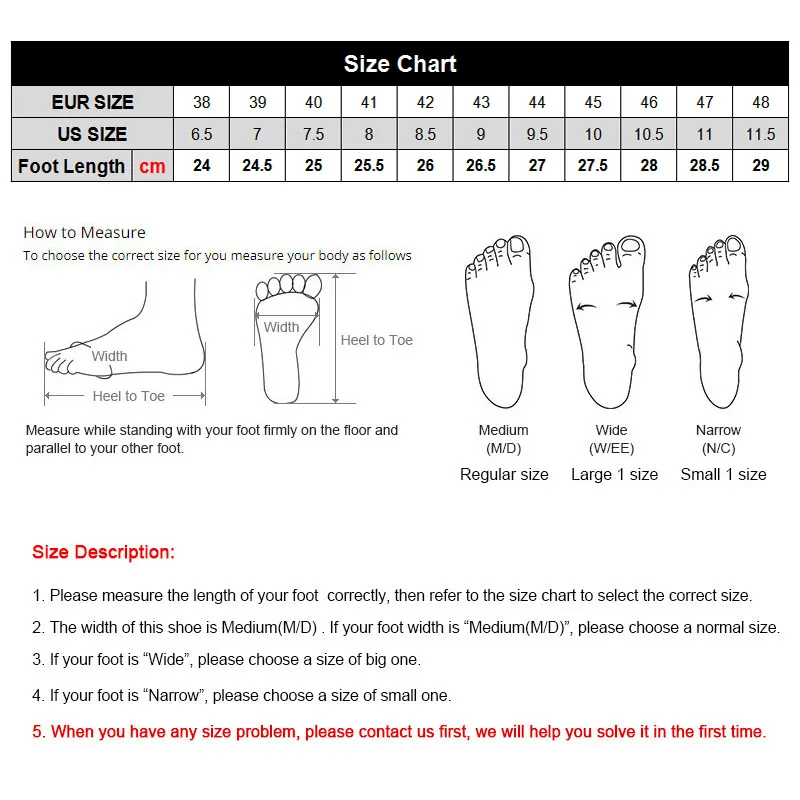 Size Chart

| EUR SIZE | 38 | 39 | 40 | 41 | 42 | 43 | 44 | 45 | 46 | 47 | 48 |
|---|---|---|---|---|---|---|---|---|---|---|---|
| US SIZE | 6.5 | 7 | 7.5 | 8 | 8.5 | 9 | 9.5 | 10 | 10.5 | 11 | 11.5 |
| Foot Length cm | 24 | 24.5 | 25 | 25.5 | 26 | 26.5 | 27 | 27.5 | 28 | 28.5 | 29 |

How to Measure
To choose the correct size for you measure your body as follows

Width
Heel to Toe
Width
Heel to Toe

Measure while standing with your foot firmly on the floor and parallel to your other foot.

Medium (M/D)
Regular size
Wide (W/EE)
Large 1 size
Narrow (N/C)
Small 1 size

Size Description:

1. Please measure the length of your foot correctly, then refer to the size chart to select the correct size.
2. The width of this shoe is Medium(M/D) . If your foot width is “Medium(M/D)”, please choose a normal size.
3. If your foot is “Wide”, please choose a size of big one.
4. If your foot is “Narrow”, please choose a size of small one.
5. When you have any size problem, please contact us first, we will help you solve it in the first time.