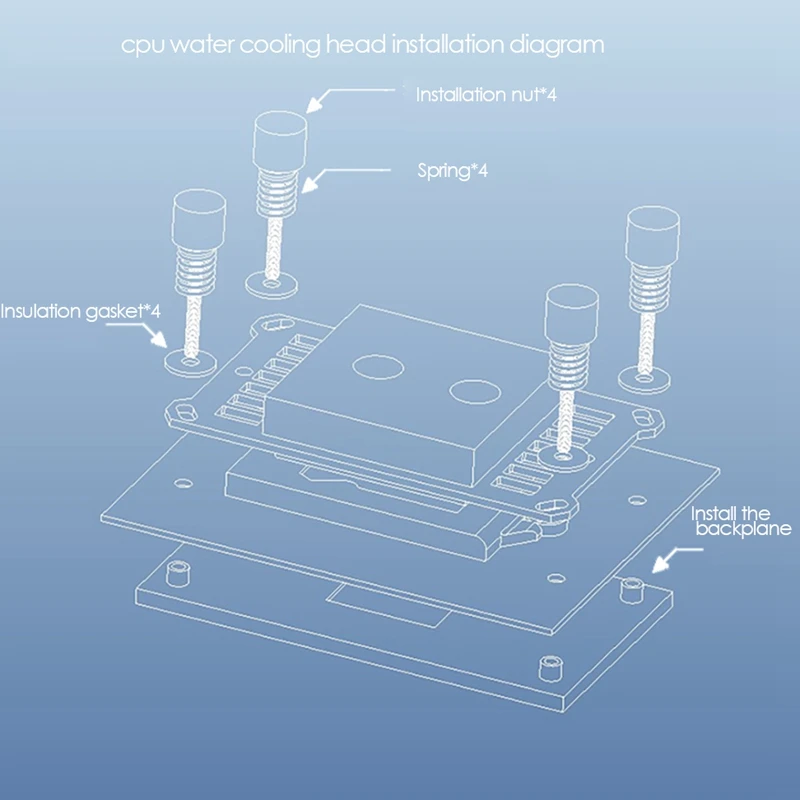 cpu water cooling head installation diagram

Installation nut*4

Spring*4

Insulation gasket*4

Install the backplane