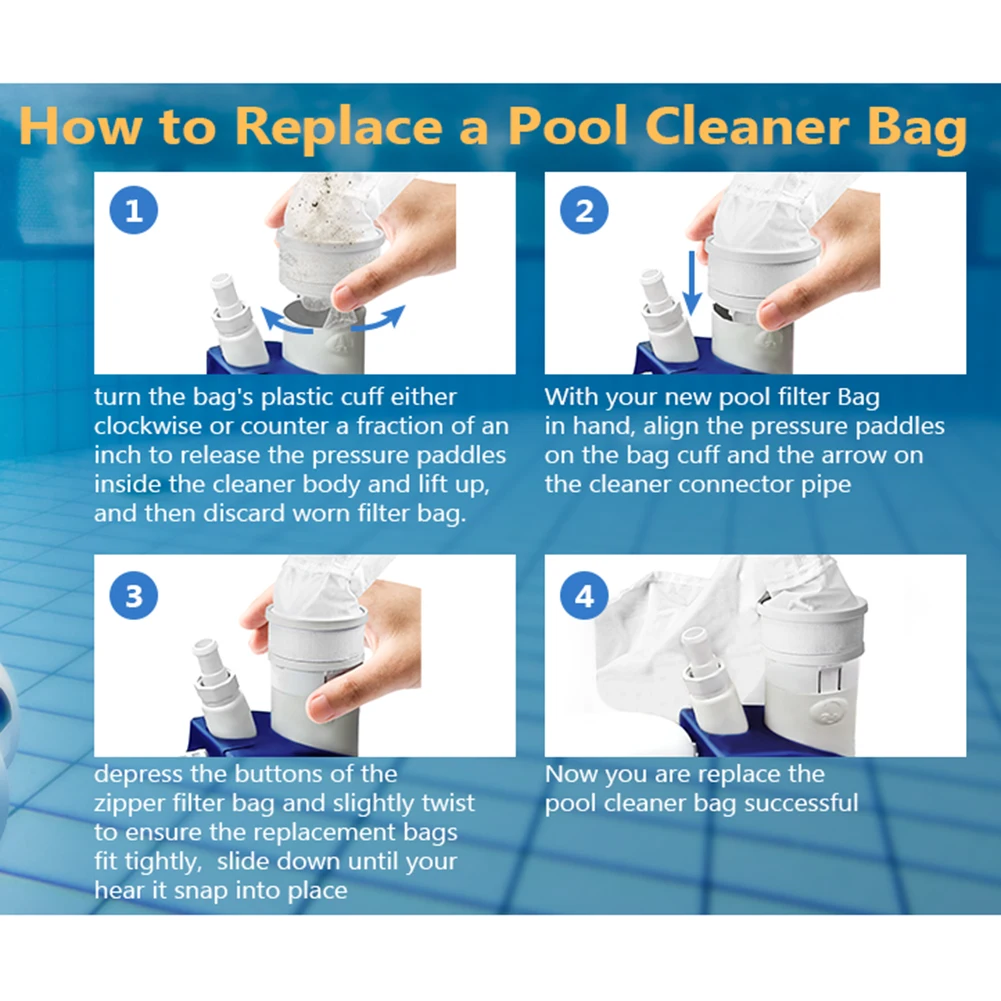 How to Replace a Pool Cleaner Bag

1

turn the bag's plastic cuff either clockwise or counter a fraction of an inch to release the pressure paddles inside the cleaner body and lift up, and then discard worn filter bag.

2

With your new pool filter Bag in hand, align the pressure paddles on the bag cuff and the arrow on the cleaner connector pipe

3

depress the buttons of the zipper filter bag and slightly twist to ensure the replacement bags fit tightly, slide down until your hear it snap into place

4

Now you are replace the pool cleaner bag successful