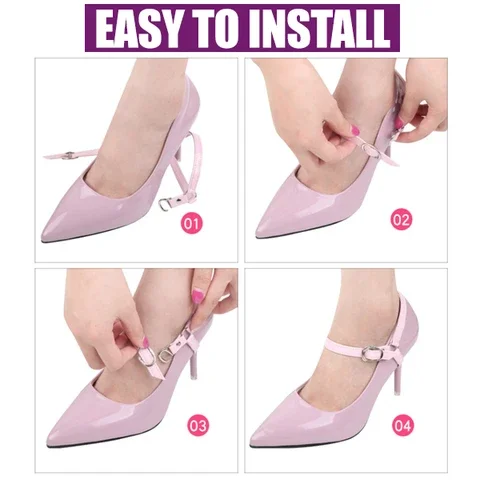 EASY TO INSTALL

01

02

03

04