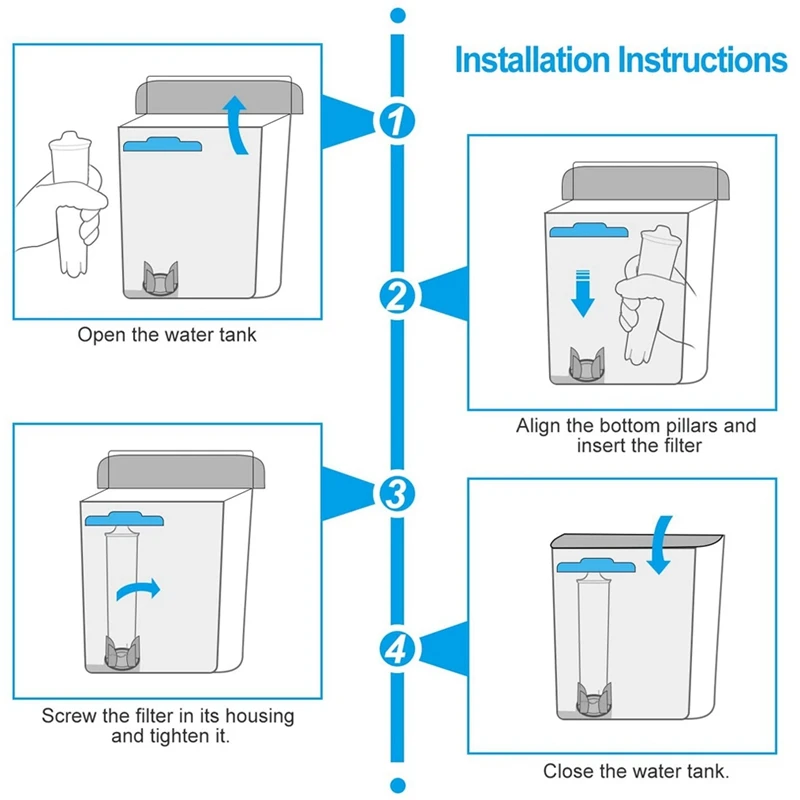 Installation Instructions

1

Open the water tank

2

Align the bottom pillars and insert the filter

3

Screw the filter in its housing and tighten it.

4

Close the water tank.