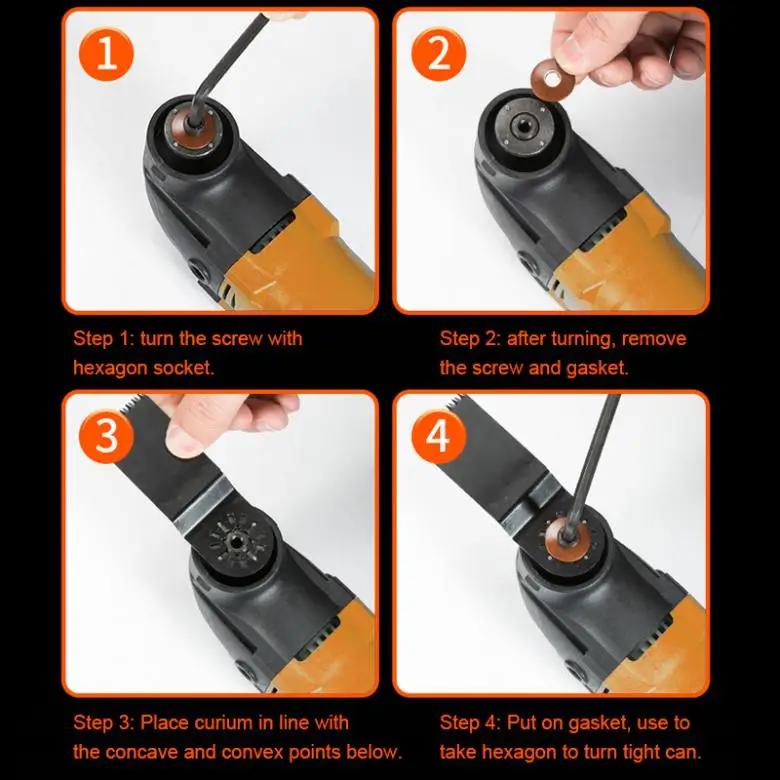 1

Step 1: turn the screw with hexagon socket.

2

Step 2: after turning, remove the screw and gasket.

3

Step 3: Place curium in line with the concave and convex points below.

4

Step 4: Put on gasket, use to take hexagon to turn tight can.