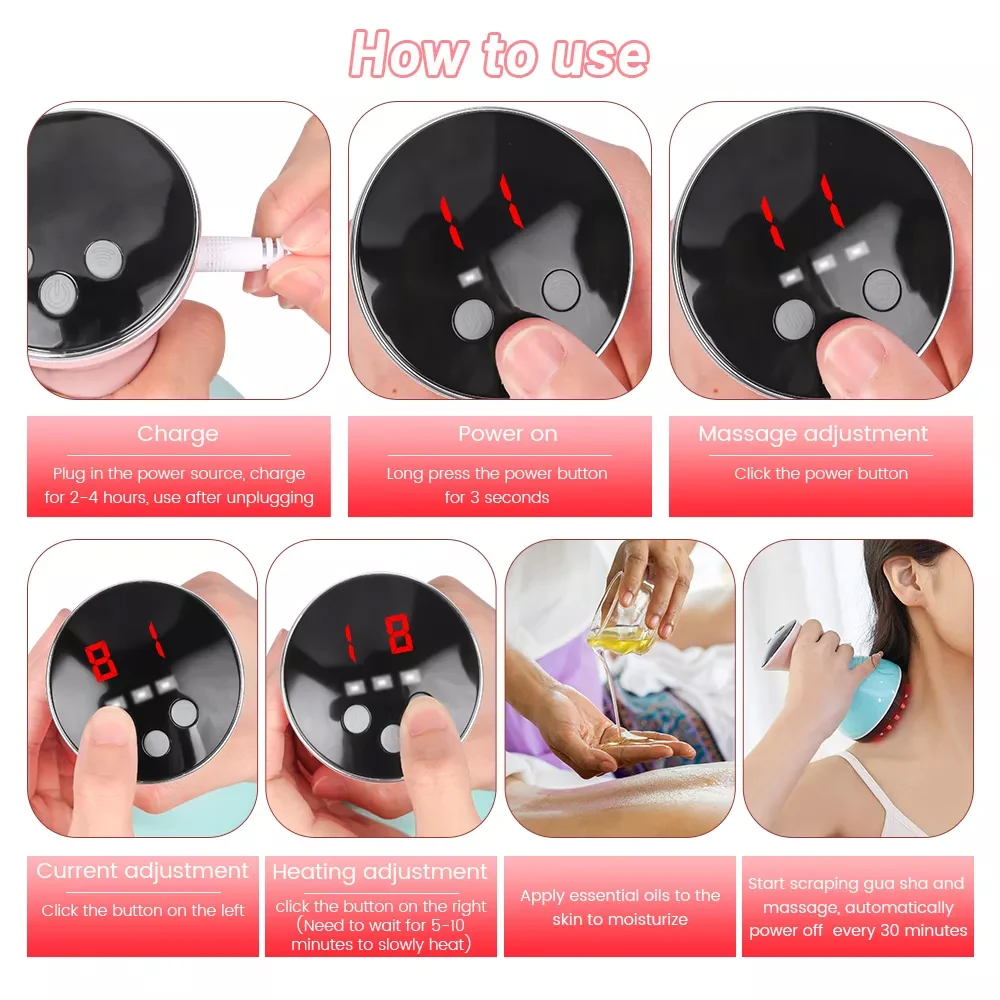 How to use

Charge
Plug in the power source, charge for 2-4 hours, use after unplugging

Power on
Long press the power button for 3 seconds

Massage adjustment
Click the power button

Current adjustment
Click the button on the left

Heating adjustment
click the button on the right (Need to wait for 5-10 minutes to slowly heat)

Apply essential oils to the skin to moisturize

Start scraping gua sha and massage, automatically power off every 30 minutes