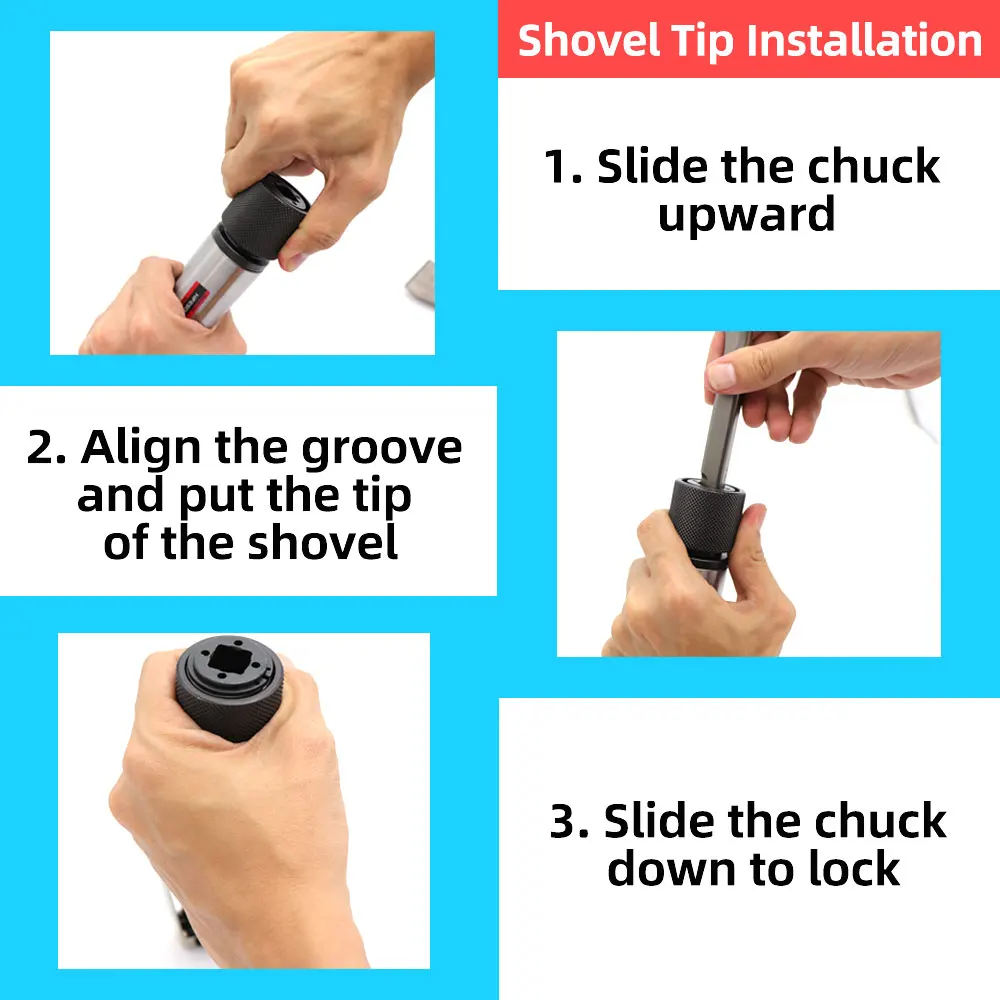 Shovel Tip Installation

1. Slide the chuck upward

2. Align the groove and put the tip of the shovel

3. Slide the chuck down to lock