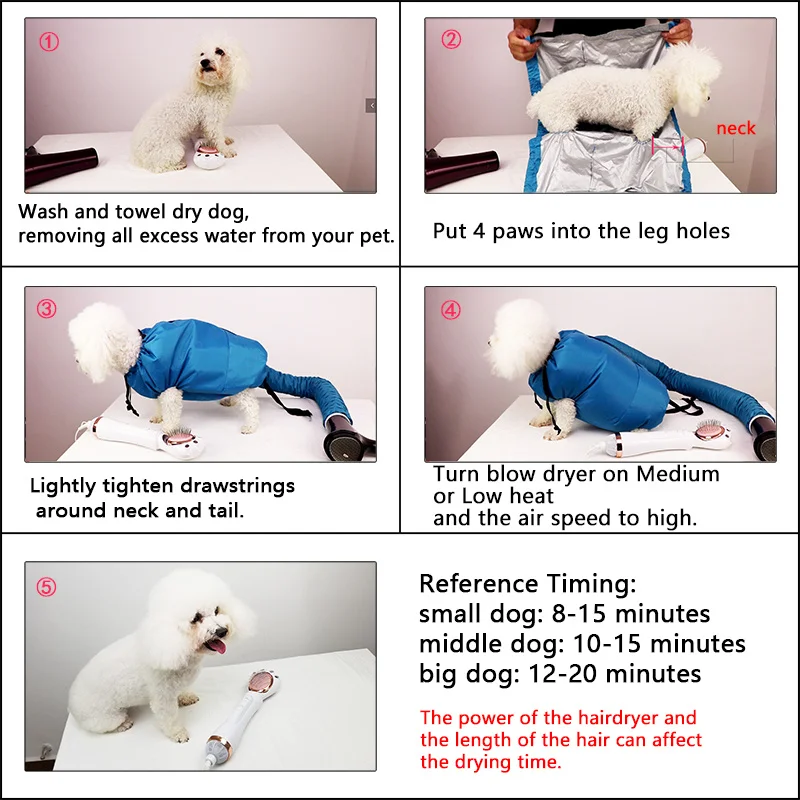 ①

Wash and towel dry dog, removing all excess water from your pet.

②

neck

Put 4 paws into the leg holes

③

Lightly tighten drawstrings around neck and tail.

④

Turn blow dryer on Medium or Low heat and the air speed to high.

⑤

Reference Timing:
small dog: 8-15 minutes
middle dog: 10-15 minutes
big dog: 12-20 minutes

The power of the hairdryer and the length of the hair can affect the drying time.