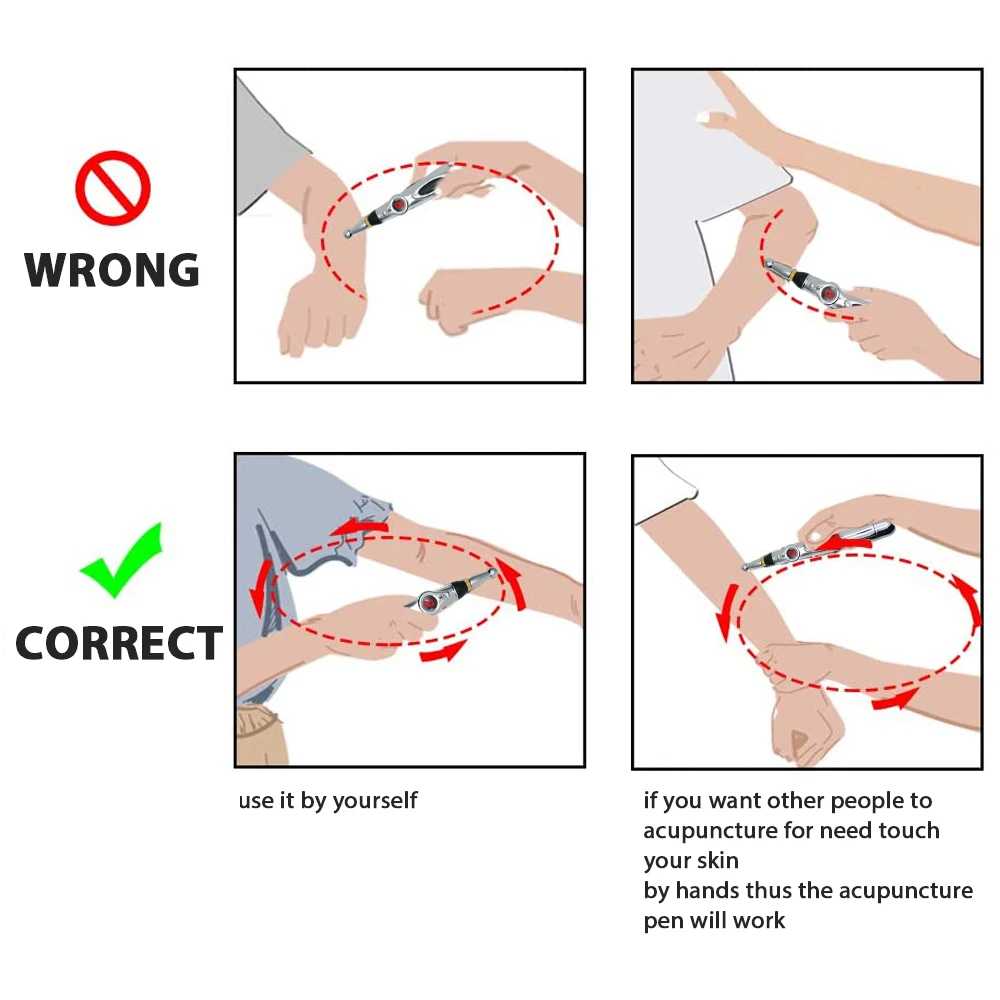 WRONG

CORRECT

use it by yourself

if you want other people to acupuncture for need touch your skin
by hands thus the acupuncture pen will work