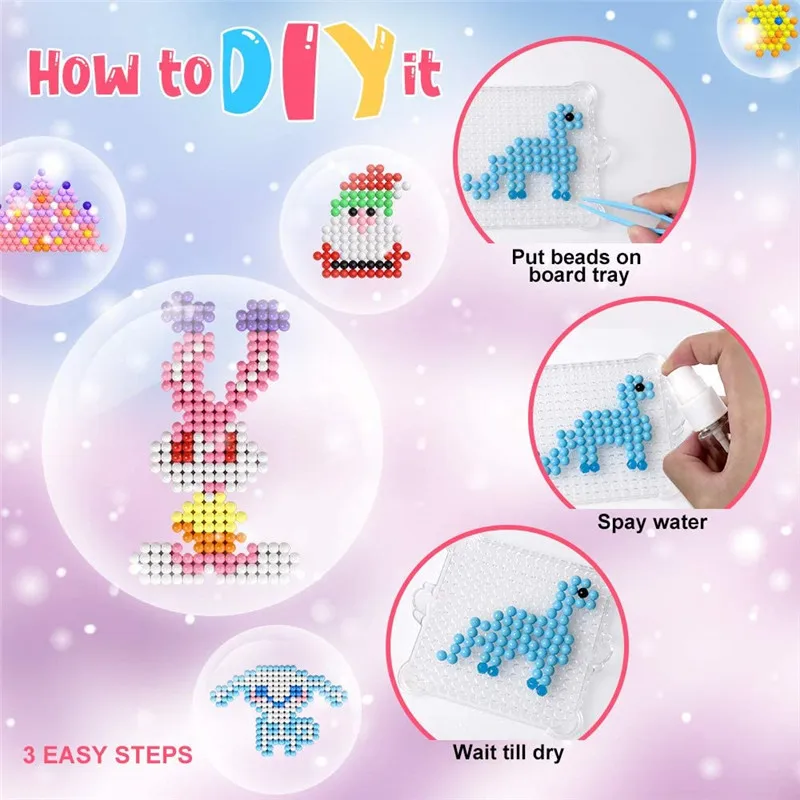 How to DIY it

Put beads on board tray

Spay water

Wait till dry

3 EASY STEPS