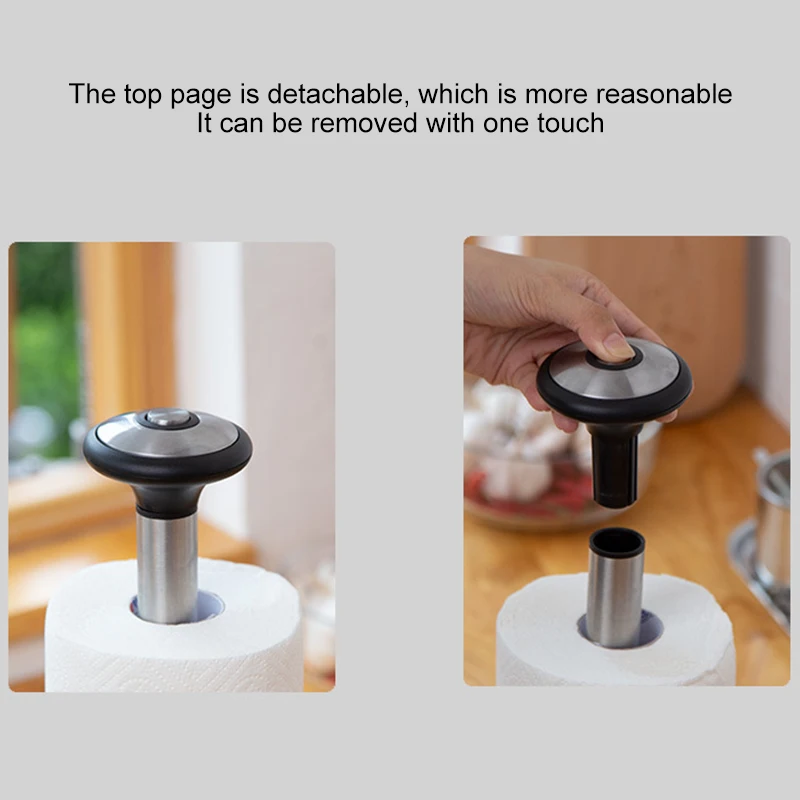 The top page is detachable, which is more reasonable
It can be removed with one touch