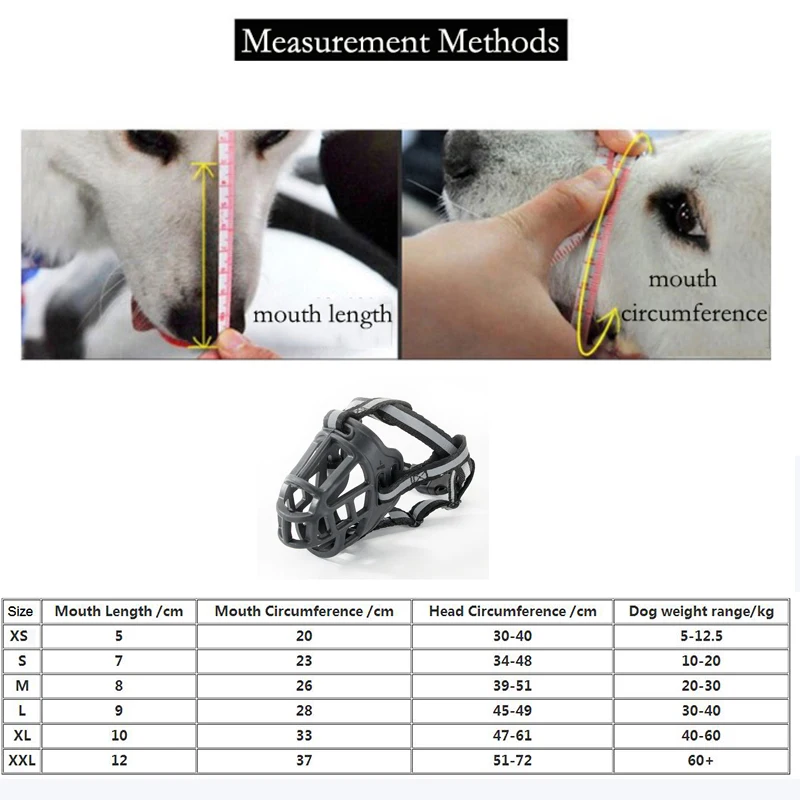 Measurement Methods

mouth length

mouth circumference

| Size | Mouth Length /cm | Mouth Circumference /cm | Head Circumference /cm | Dog weight range/kg |
|---|---|---|---|---|
| XS | 5 | 20 | 30-40 | 5-12.5 |
| S | 7 | 23 | 34-48 | 10-20 |
| M | 8 | 26 | 39-51 | 20-30 |
| L | 9 | 28 | 45-49 | 30-40 |
| XL | 10 | 33 | 47-61 | 40-60 |
| XXL | 12 | 37 | 51-72 | 60+ |