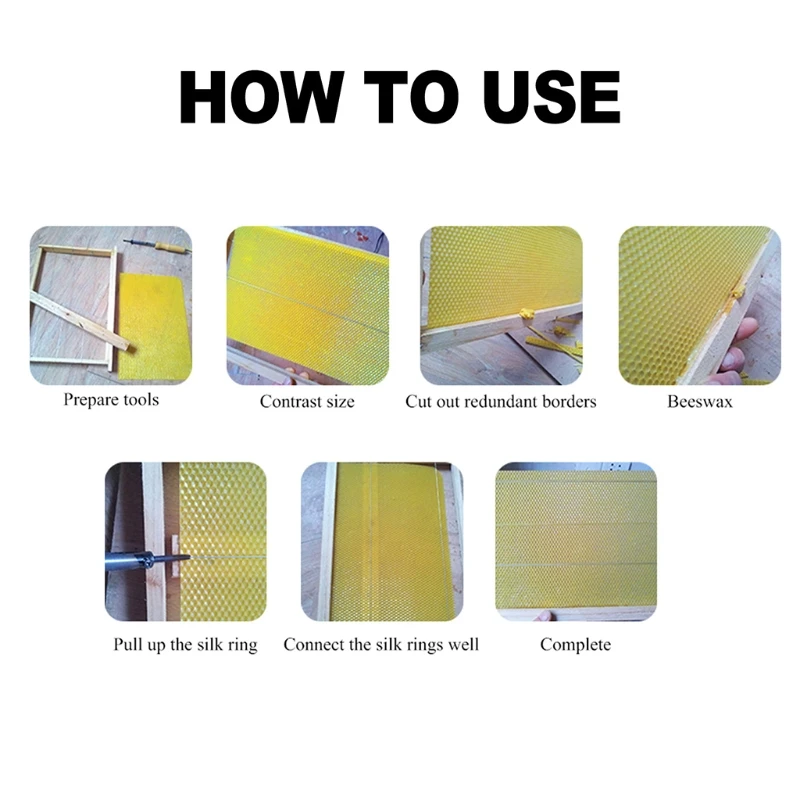 HOW TO USE

Prepare tools

Contrast size

Cut out redundant borders

Beeswax

Pull up the silk ring

Connect the silk rings well

Complete