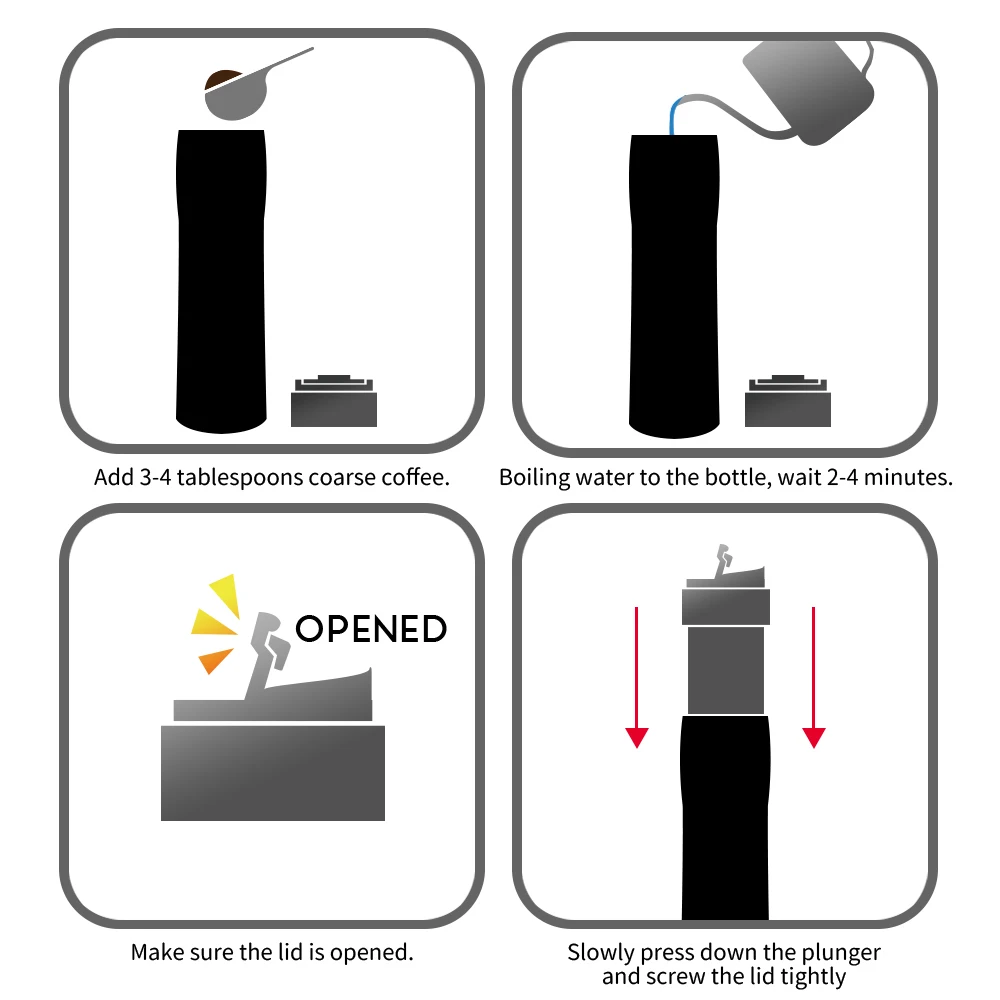 Add 3-4 tablespoons coarse coffee.

Boiling water to the bottle, wait 2-4 minutes.

OPENED

Make sure the lid is opened.

Slowly press down the plunger and screw the lid tightly