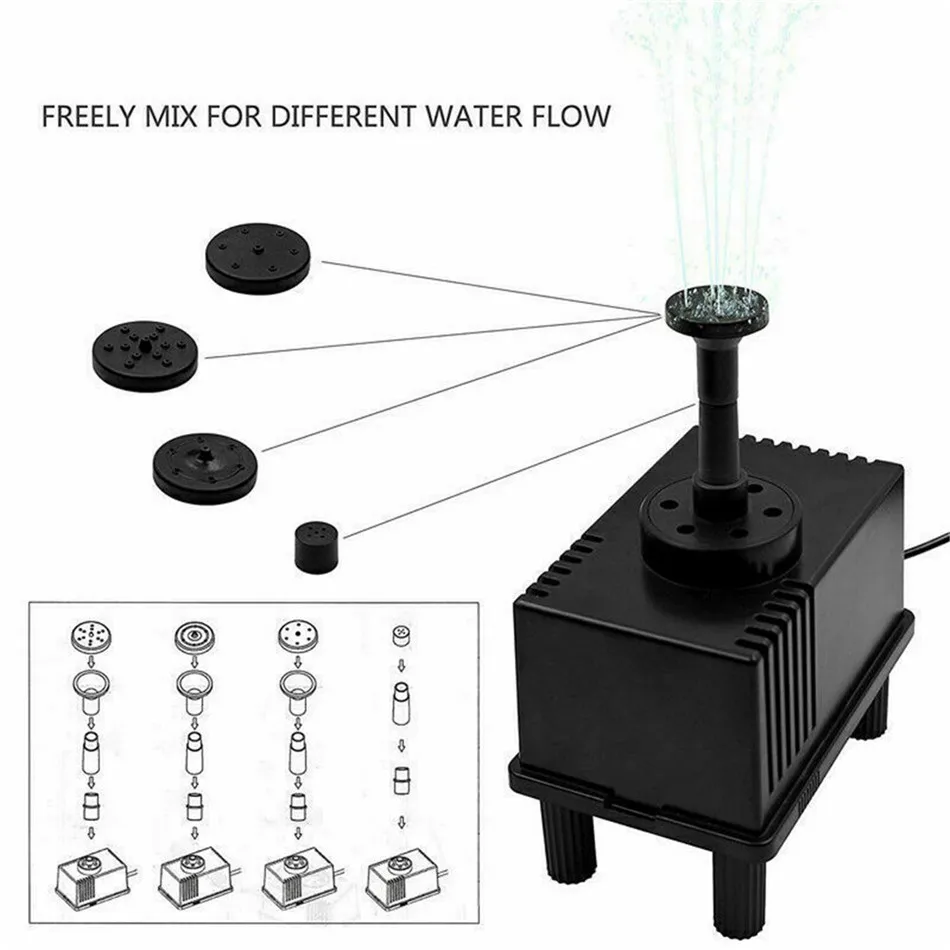 FREELY MIX FOR DIFFERENT WATER FLOW