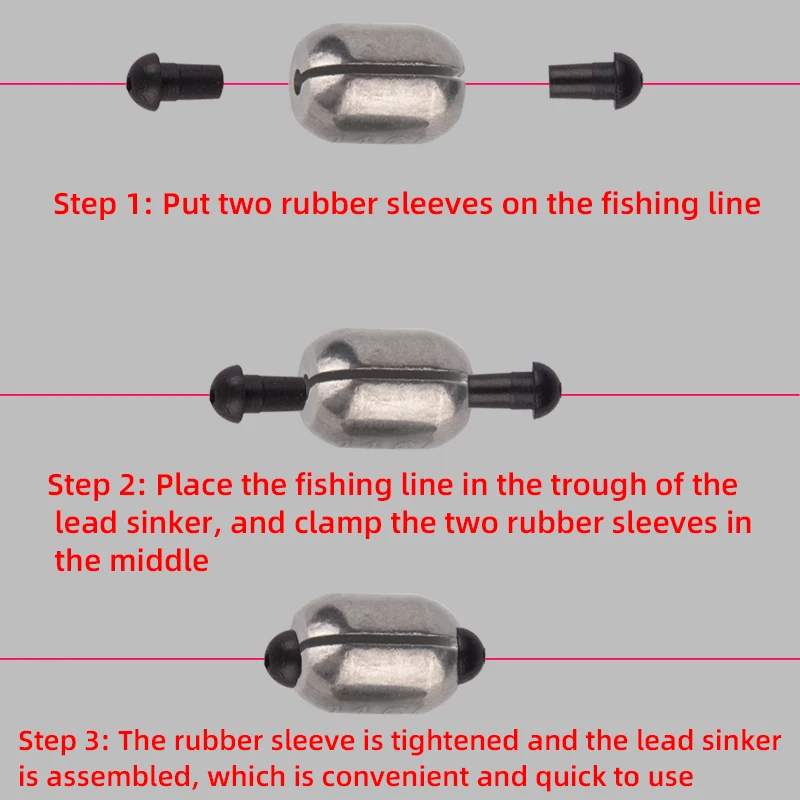 Step 1: Put two rubber sleeves on the fishing line

Step 2: Place the fishing line in the trough of the lead sinker, and clamp the two rubber sleeves in the middle

Step 3: The rubber sleeve is tightened and the lead sinker is assembled, which is convenient and quick to use