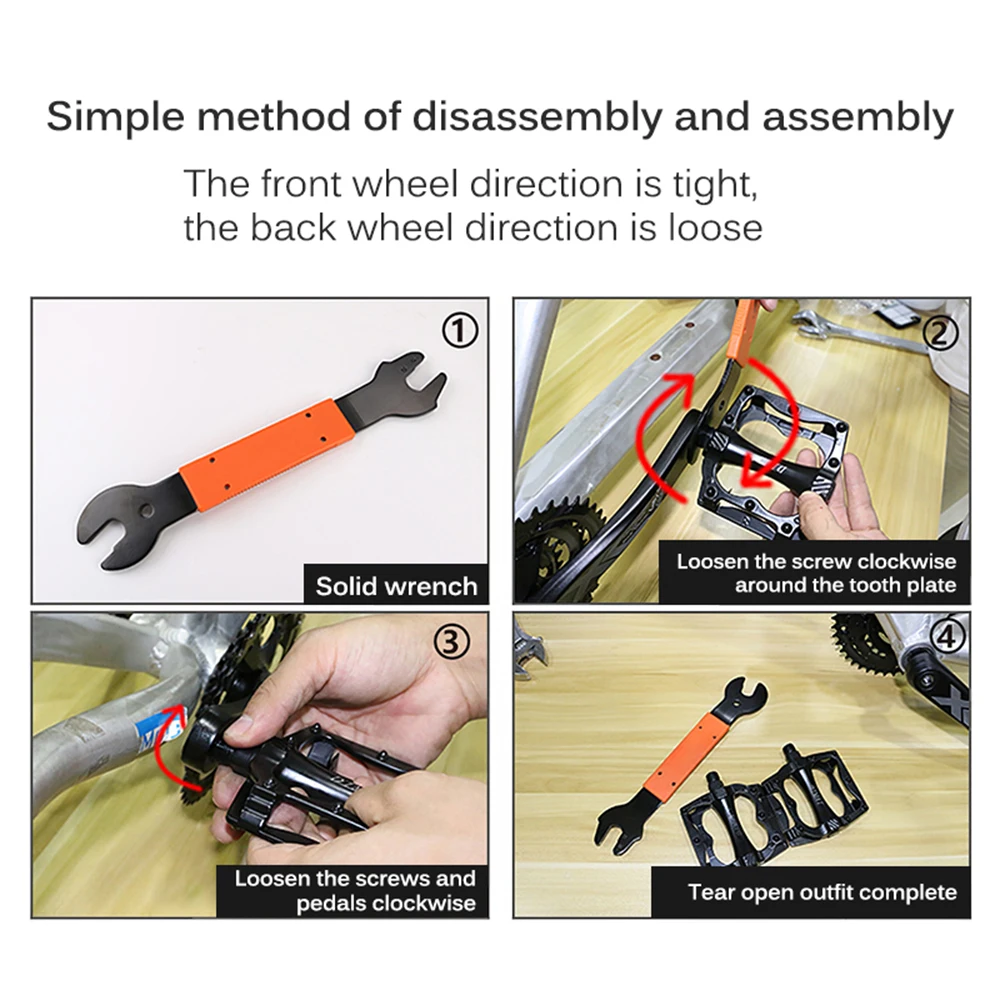 Simple method of disassembly and assembly

The front wheel direction is tight, the back wheel direction is loose

①

Solid wrench

②

Loosen the screw clockwise around the tooth plate

③

Loosen the screws and pedals clockwise

④

Tear open outfit complete