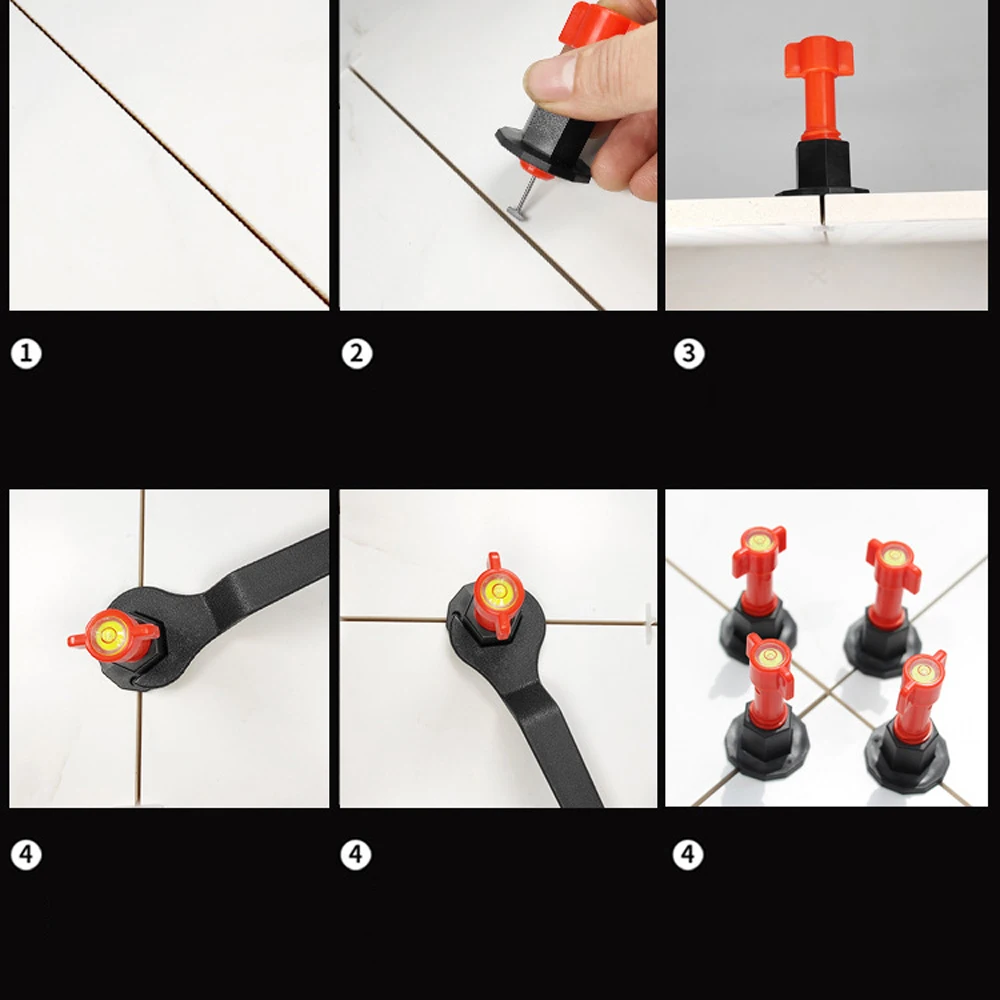 1

2

3

4

4

4