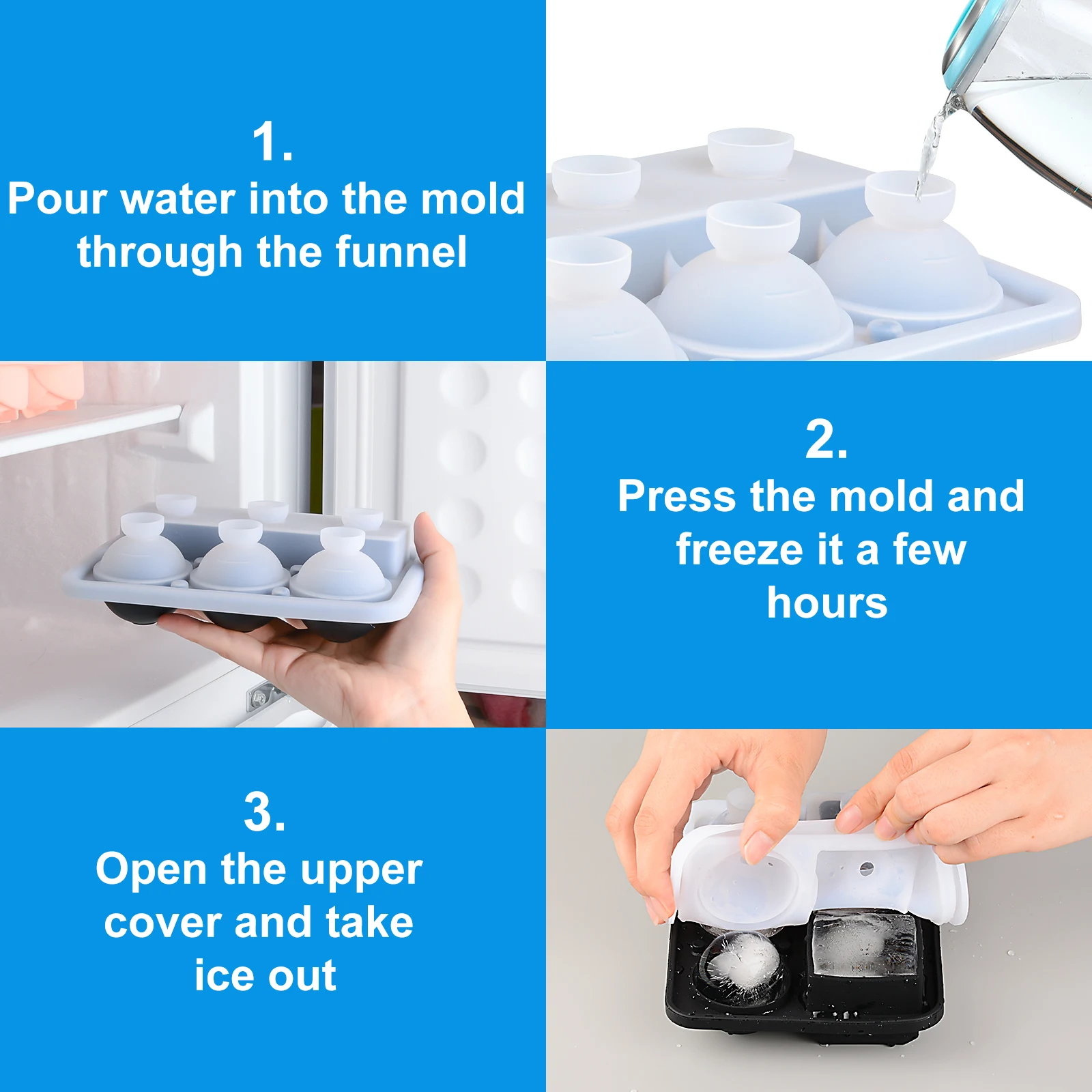 1.
Pour water into the mold through the funnel

2.
Press the mold and freeze it a few hours

3.
Open the upper cover and take ice out