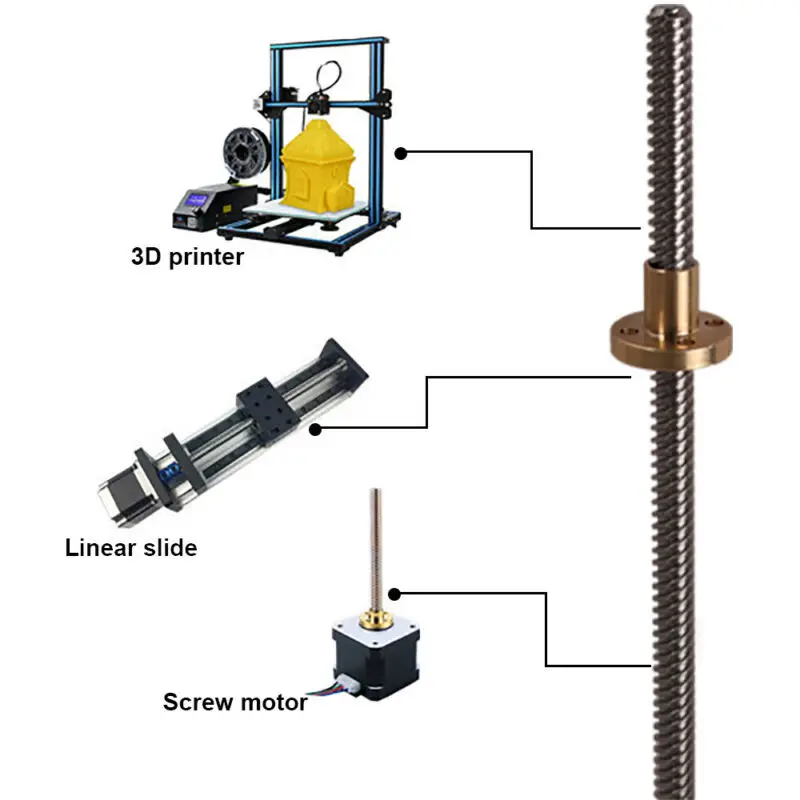 3D printer

Linear slide

Screw motor