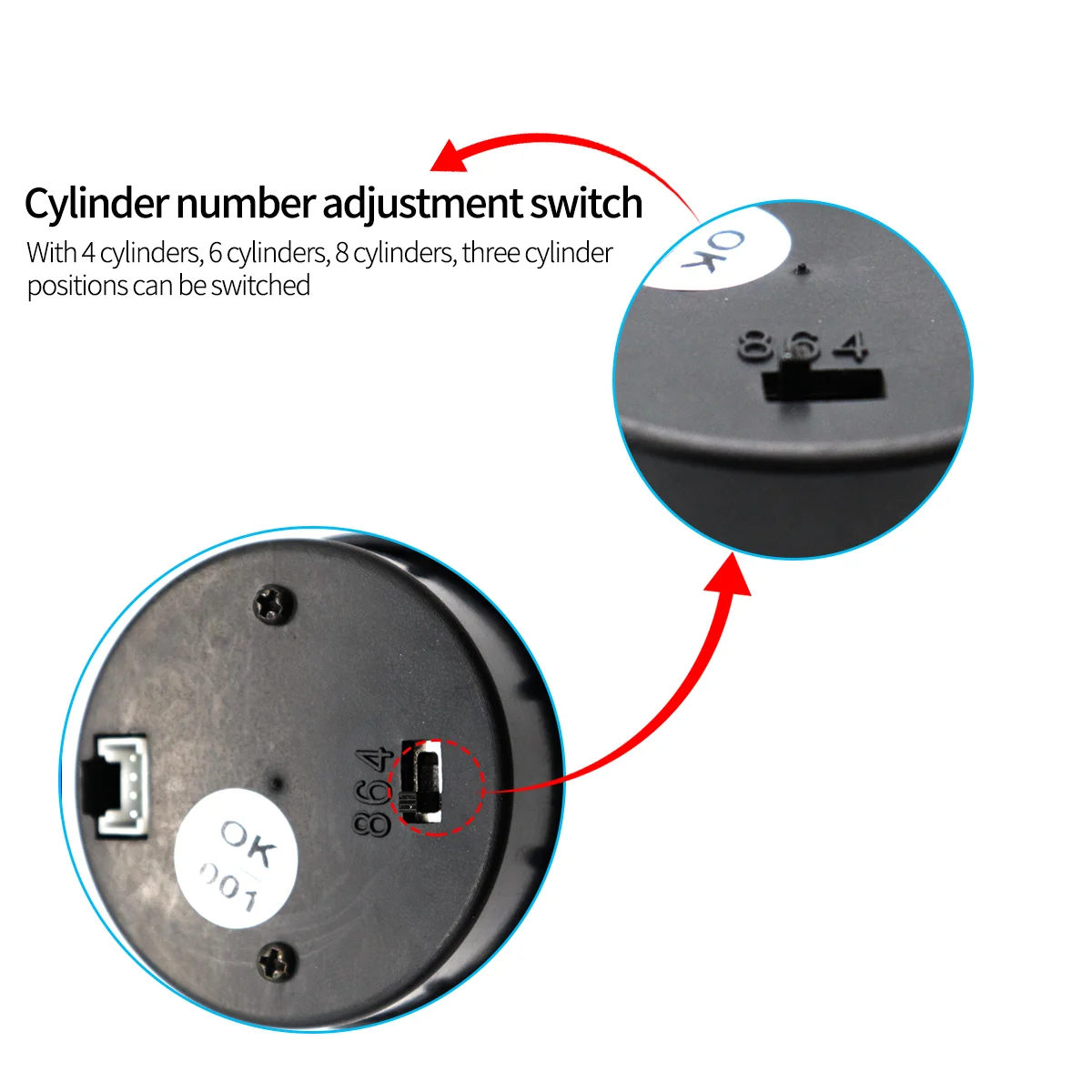 Cylinder number adjustment switch

With 4 cylinders, 6 cylinders, 8 cylinders, three cylinder positions can be switched

OK

864

864

OK
001