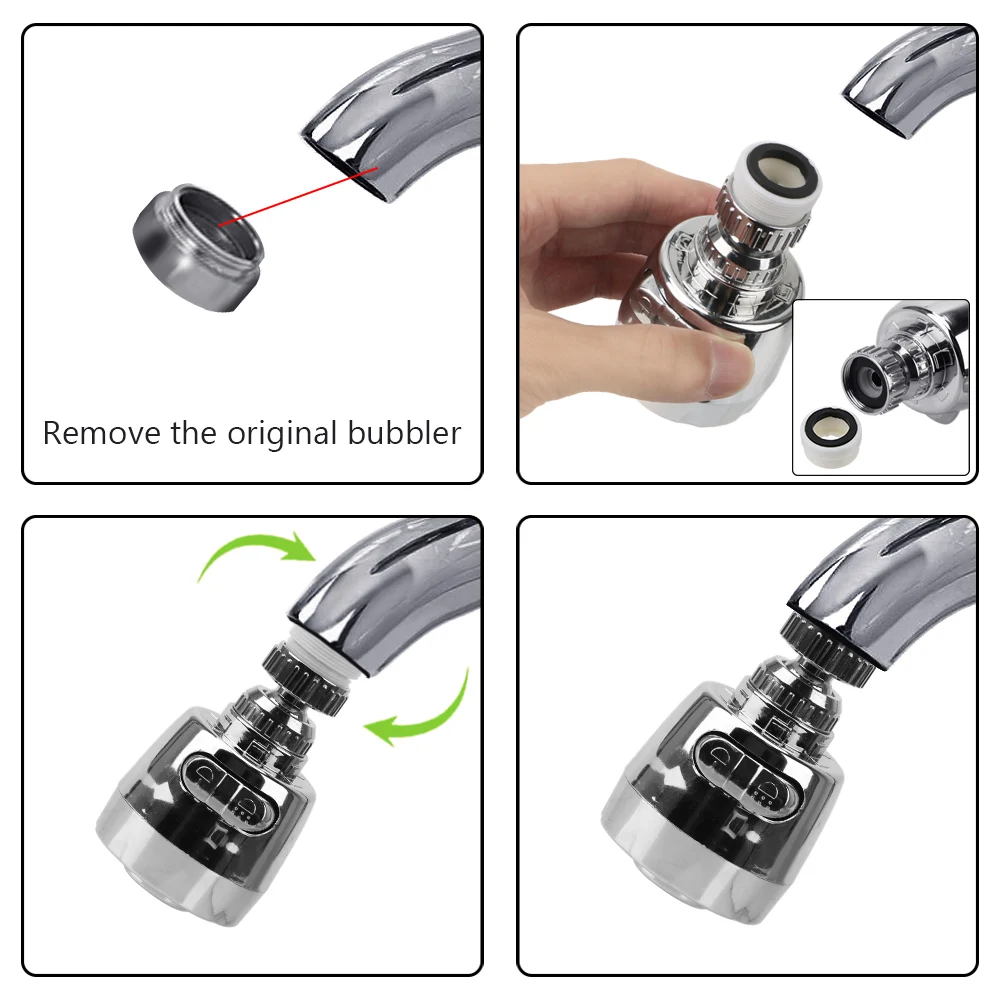 Remove the original bubbler