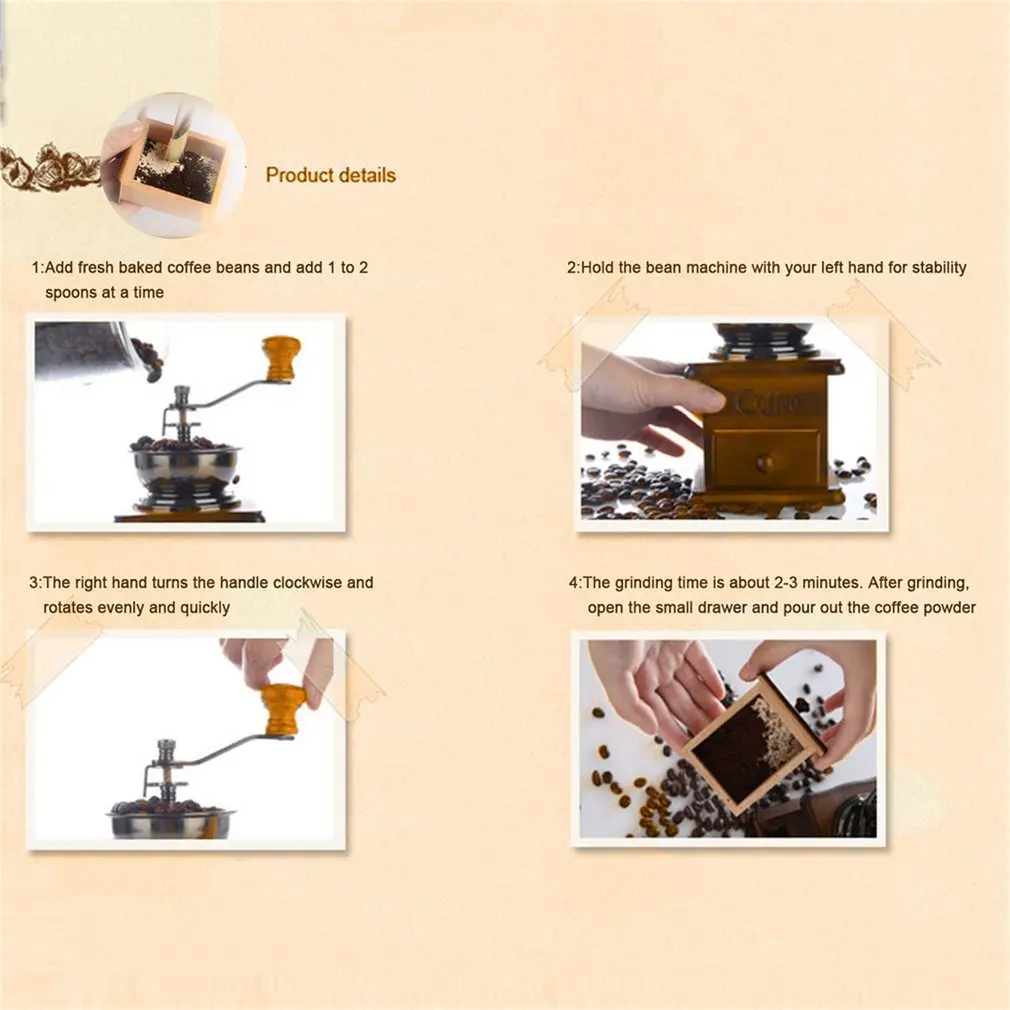 Product details

1:Add fresh baked coffee beans and add 1 to 2 spoons at a time

2:Hold the bean machine with your left hand for stability

Coffee

3:The right hand turns the handle clockwise and rotates evenly and quickly

4:The grinding time is about 2-3 minutes. After grinding, open the small drawer and pour out the coffee powder