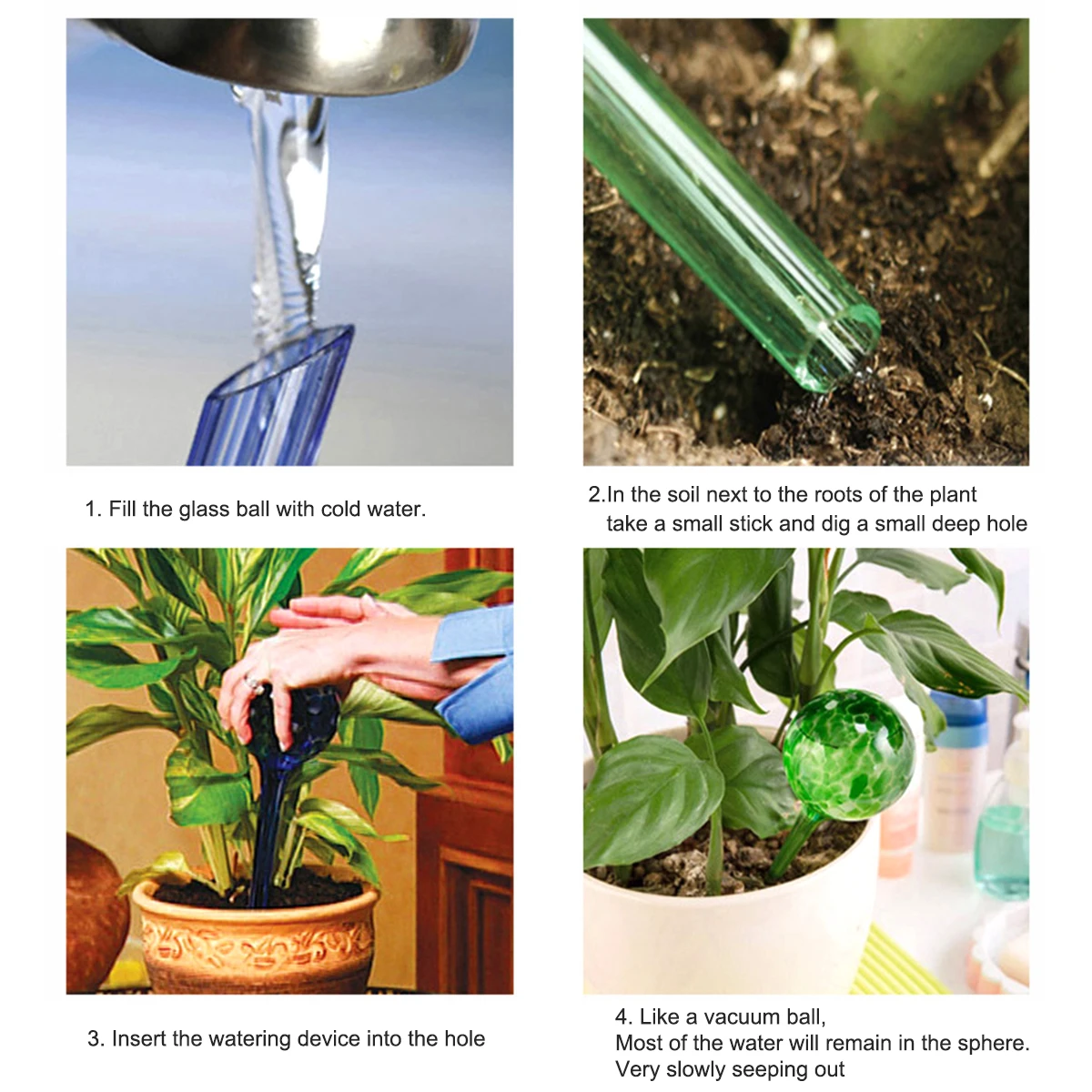 1. Fill the glass ball with cold water.

2.In the soil next to the roots of the plant take a small stick and dig a small deep hole

3. Insert the watering device into the hole

4. Like a vacuum ball,
Most of the water will remain in the sphere.
Very slowly seeping out