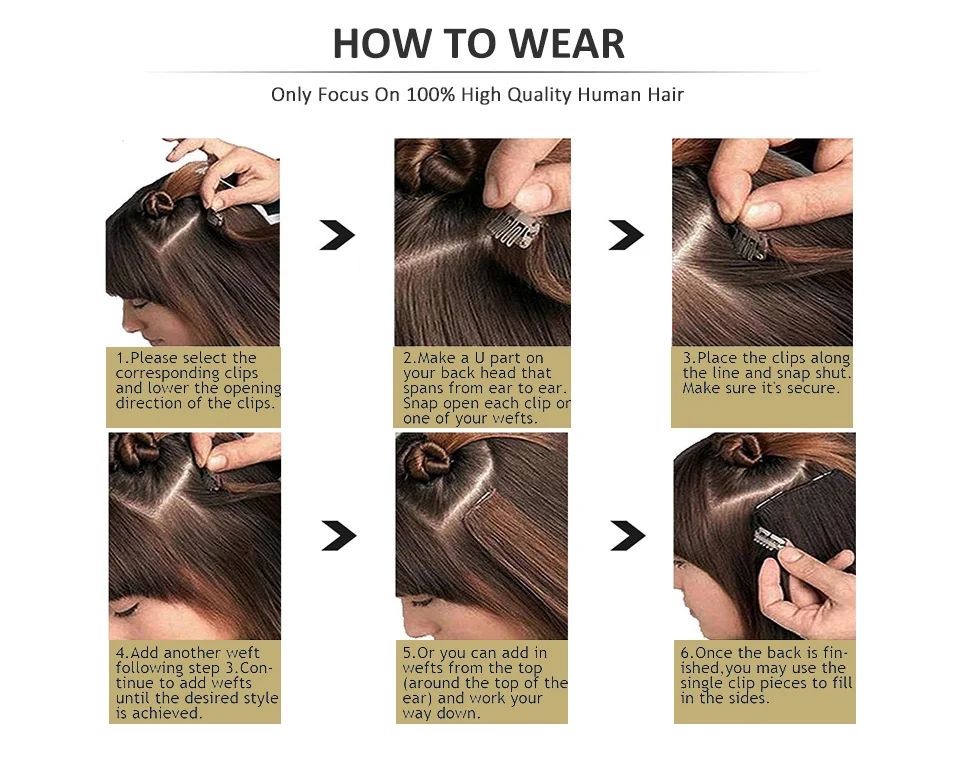 HOW TO WEAR

Only Focus On 100% High Quality Human Hair

1.Please select the corresponding clips and lower the opening direction of the clips.

2.Make a U part on your back head that spans from ear to ear. Snap open each clip on one of your wefts.

3.Place the clips along the line and snap shut. Make sure it's secure.

4.Add another weft following step 3.Continue to add wefts until the desired style is achieved.

5.Or you can add in wefts from the top (around the top of the ear) and work your way down.

6.Once the back is finished,you may use the single clip pieces to fill in the sides.