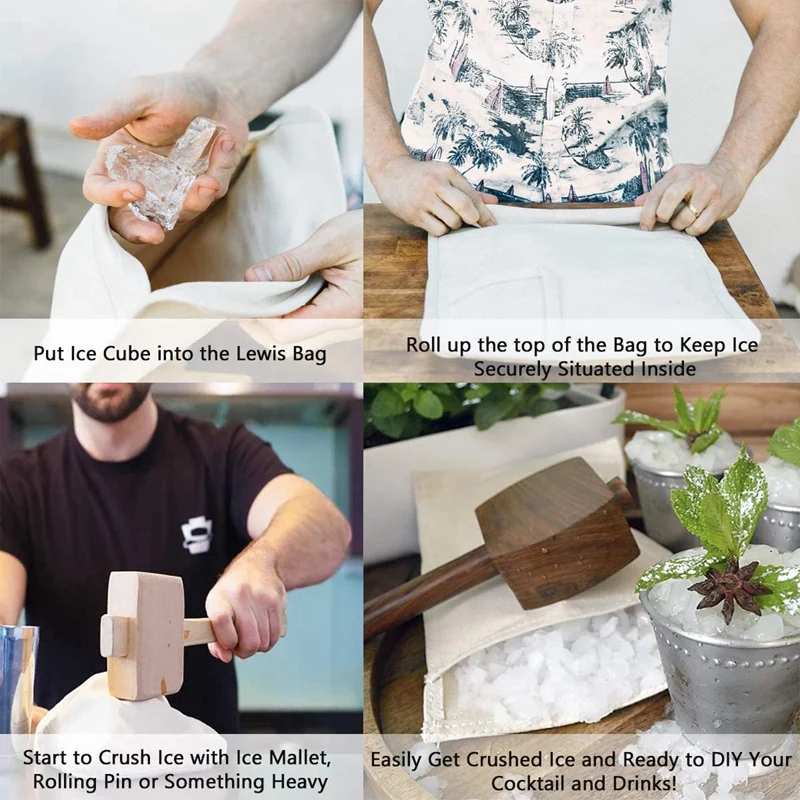 Put Ice Cube into the Lewis Bag

Roll up the top of the Bag to Keep Ice Securely Situated Inside

Start to Crush Ice with Ice Mallet, Rolling Pin or Something Heavy

Easily Get Crushed Ice and Ready to DIY Your Cocktail and Drinks!