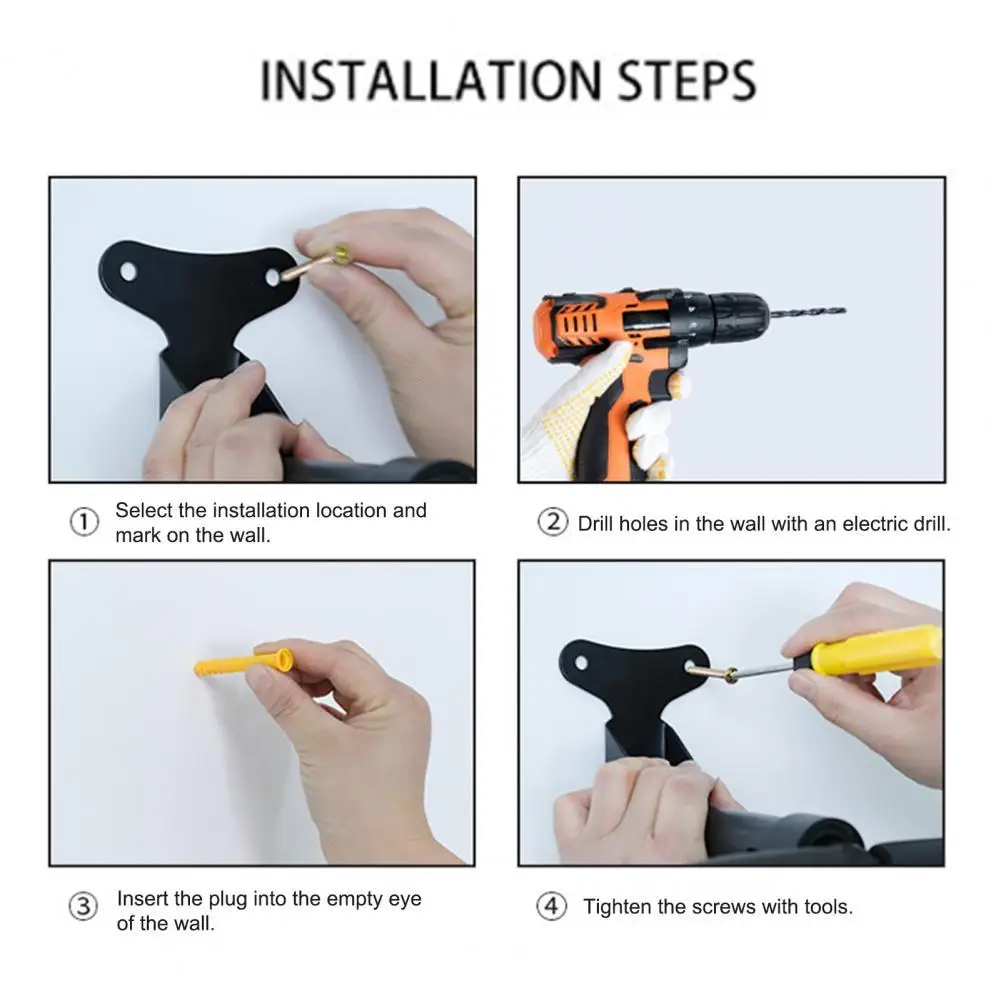 INSTALLATION STEPS

① Select the installation location and mark on the wall.

② Drill holes in the wall with an electric drill.

③ Insert the plug into the empty eye of the wall.

④ Tighten the screws with tools.