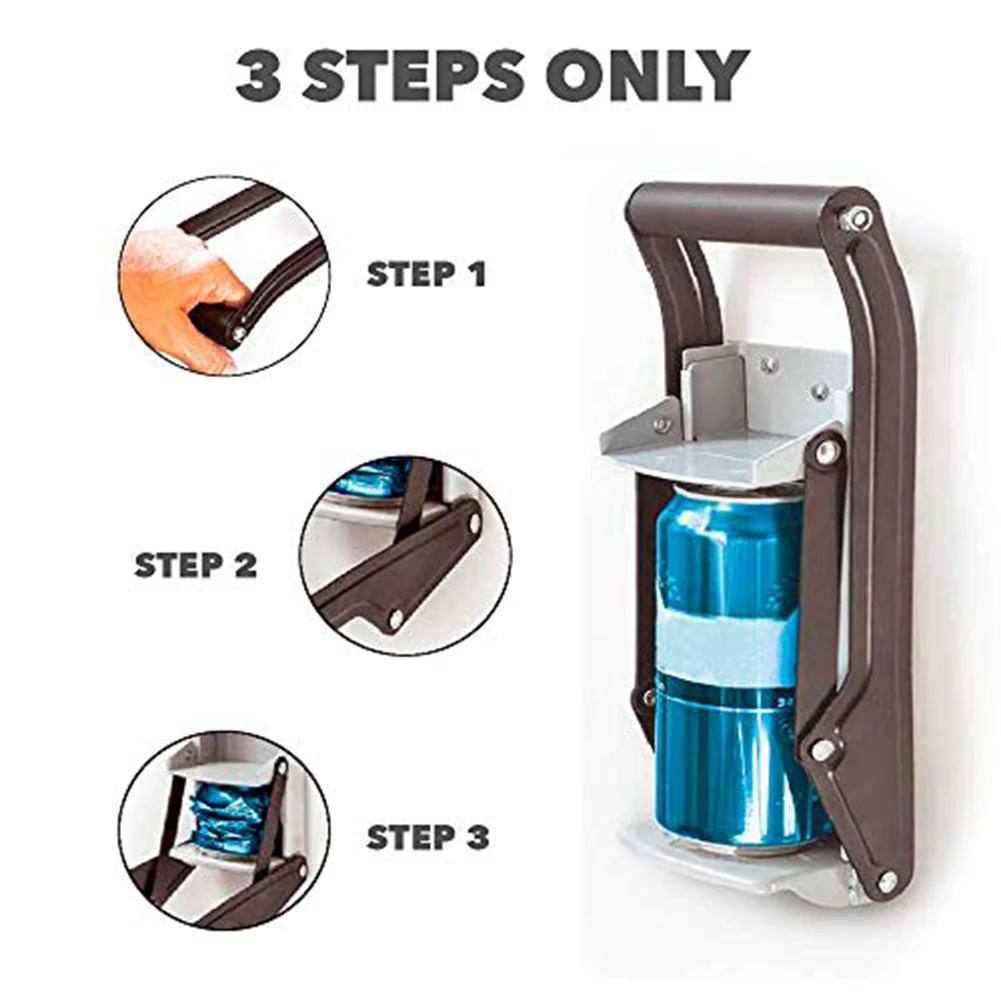 3 STEPS ONLY

STEP 1

STEP 2

STEP 3