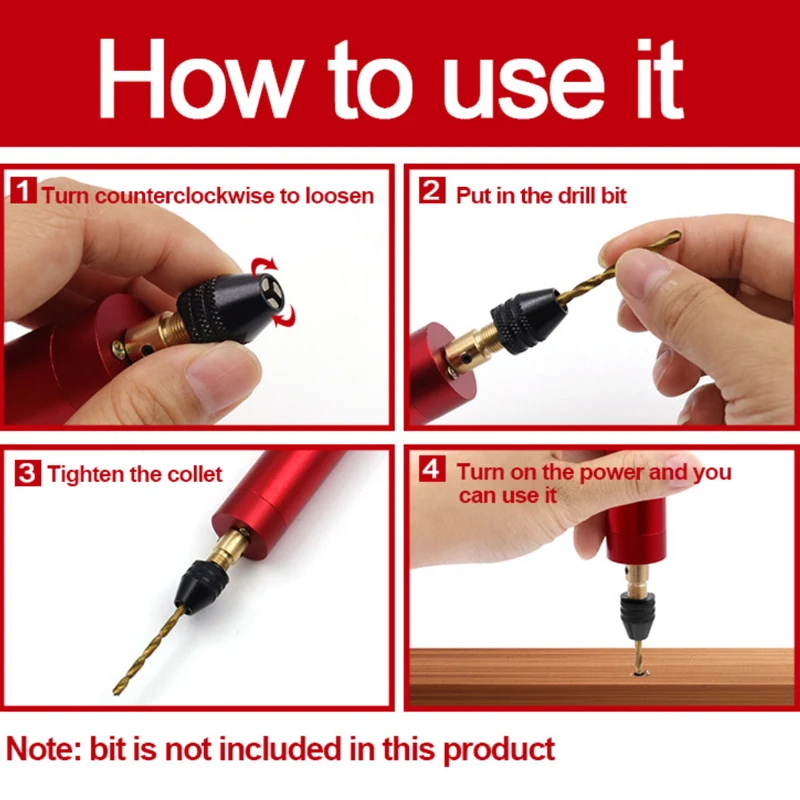 How to use it

1 Turn counterclockwise to loosen

2 Put in the drill bit

3 Tighten the collet

4 Turn on the power and you can use it

Note: bit is not included in this product