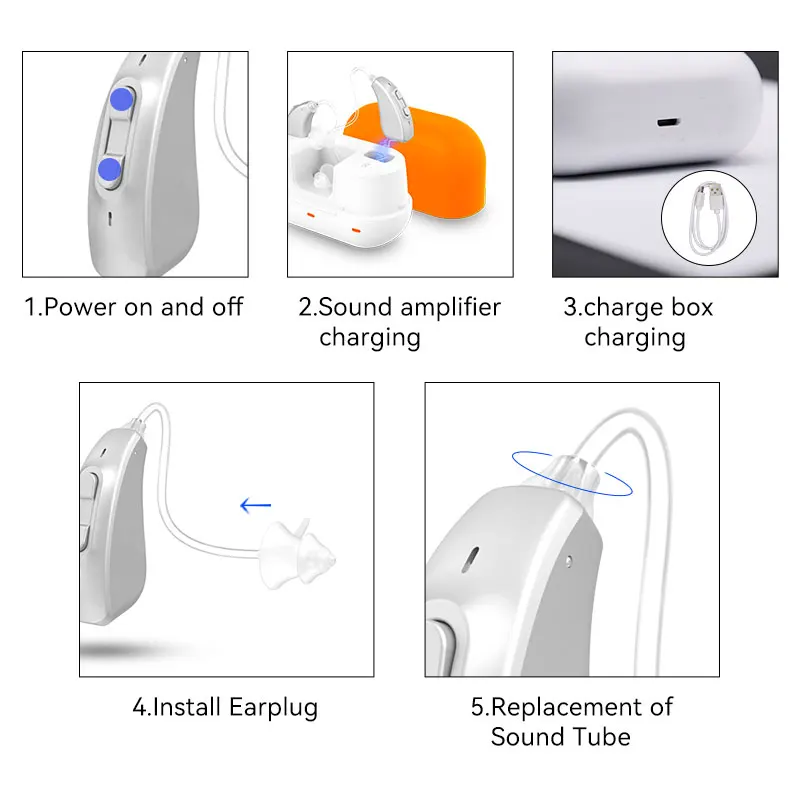 1.Power on and off

2.Sound amplifier charging

3.charge box charging

4.Install Earplug

5.Replacement of Sound Tube