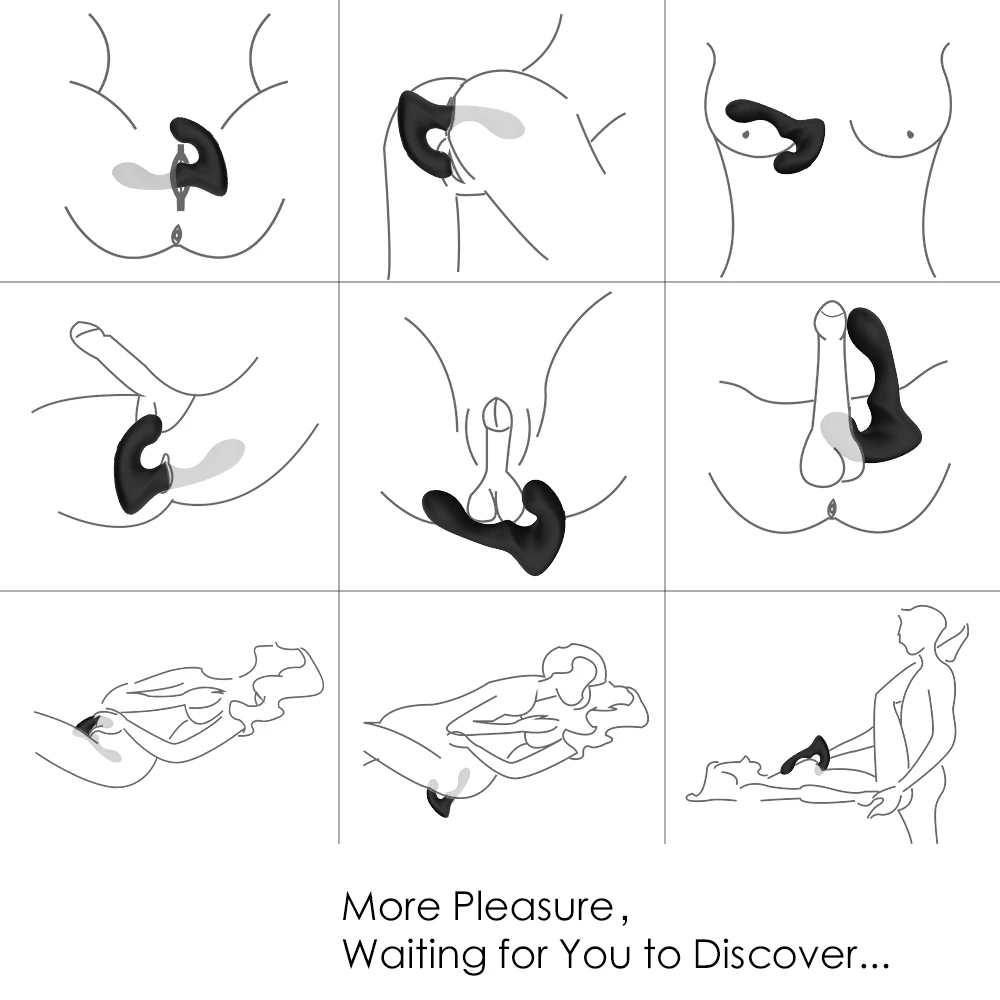 More Pleasure,
Waiting for You to Discover...