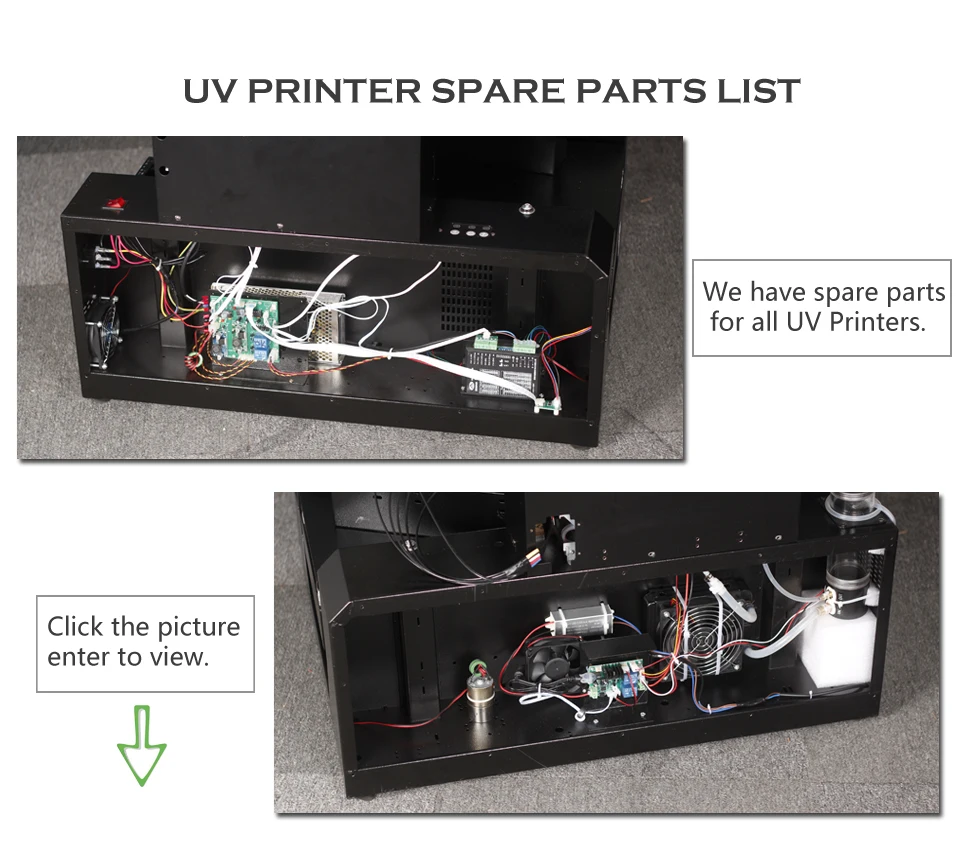 UV PRINTER SPARE PARTS LIST

We have spare parts for all UV Printers.

Click the picture enter to view.