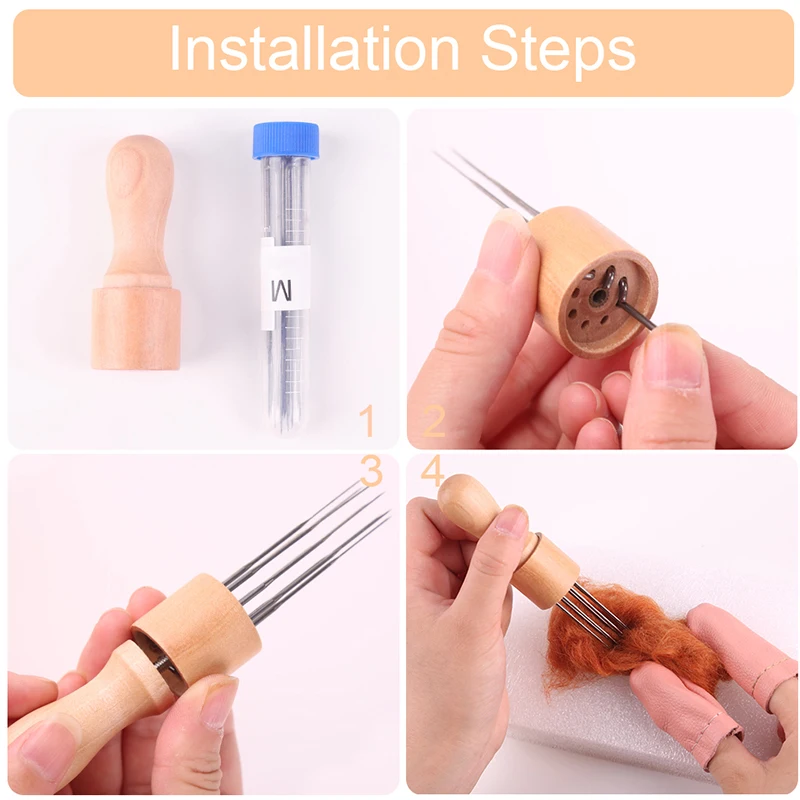 Installation Steps

M

1

2

3

4