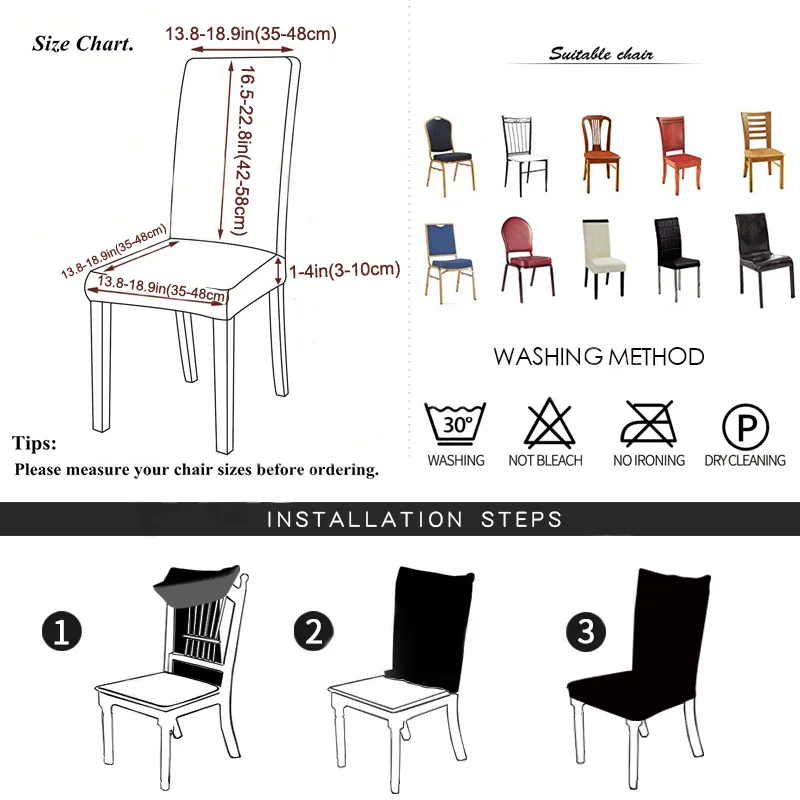 Size Chart.

13.8-18.9in(35-48cm)

16.5-22.8in(42-58cm)

13.8-18.9in(35-48cm)

13.8-18.9in(35-48cm)

1-4in(3-10cm)

Tips:
Please measure your chair sizes before ordering.

Suitable chair

WASHING METHOD

30°
WASHING

NOT BLEACH

NO IRONING

P
DRY CLEANING

INSTALLATION STEPS

1

2

3