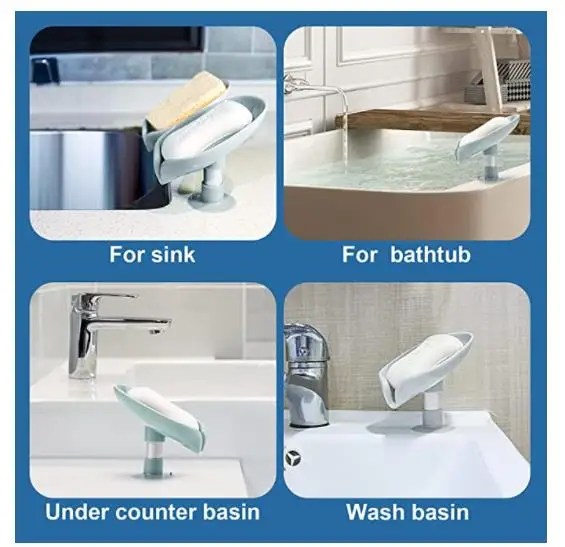 For sink

For  bathtub

Under counter basin

Wash basin