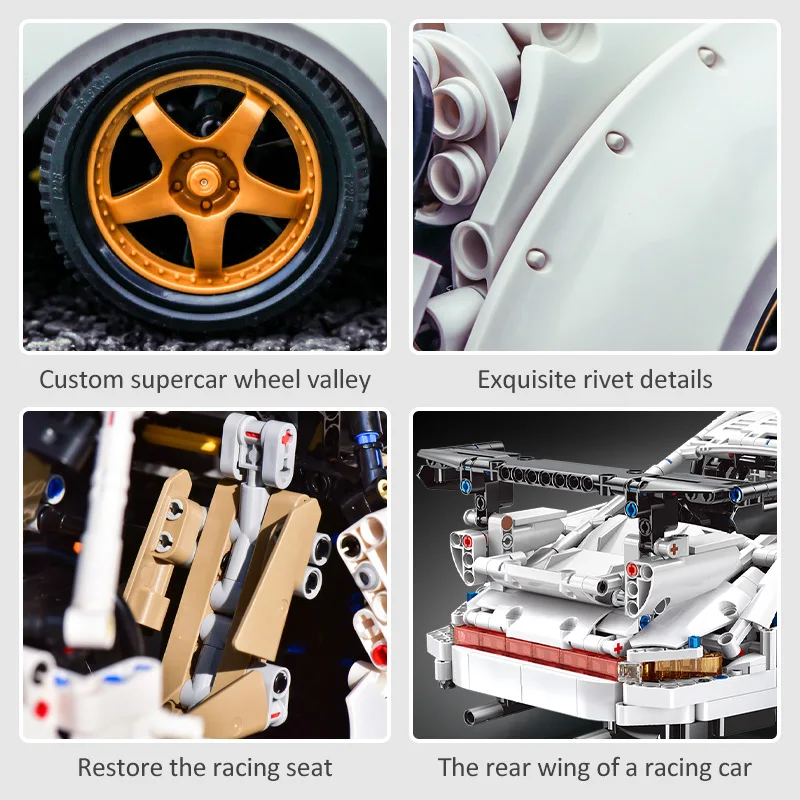 Custom supercar wheel valley

Exquisite rivet details

Restore the racing seat

The rear wing of a racing car