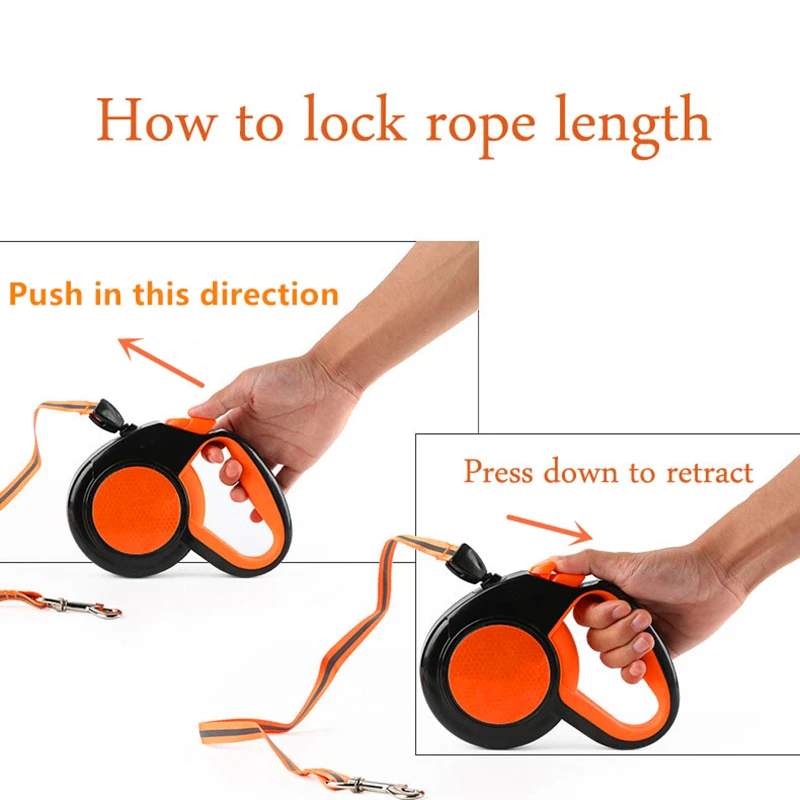 How to lock rope length

Push in this direction

Press down to retract