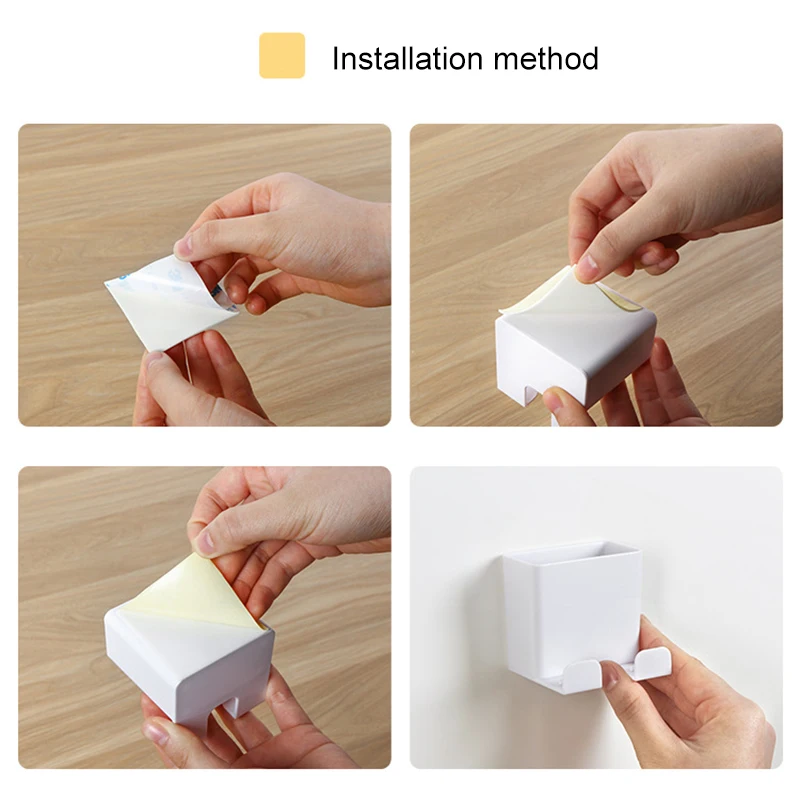 Installation method