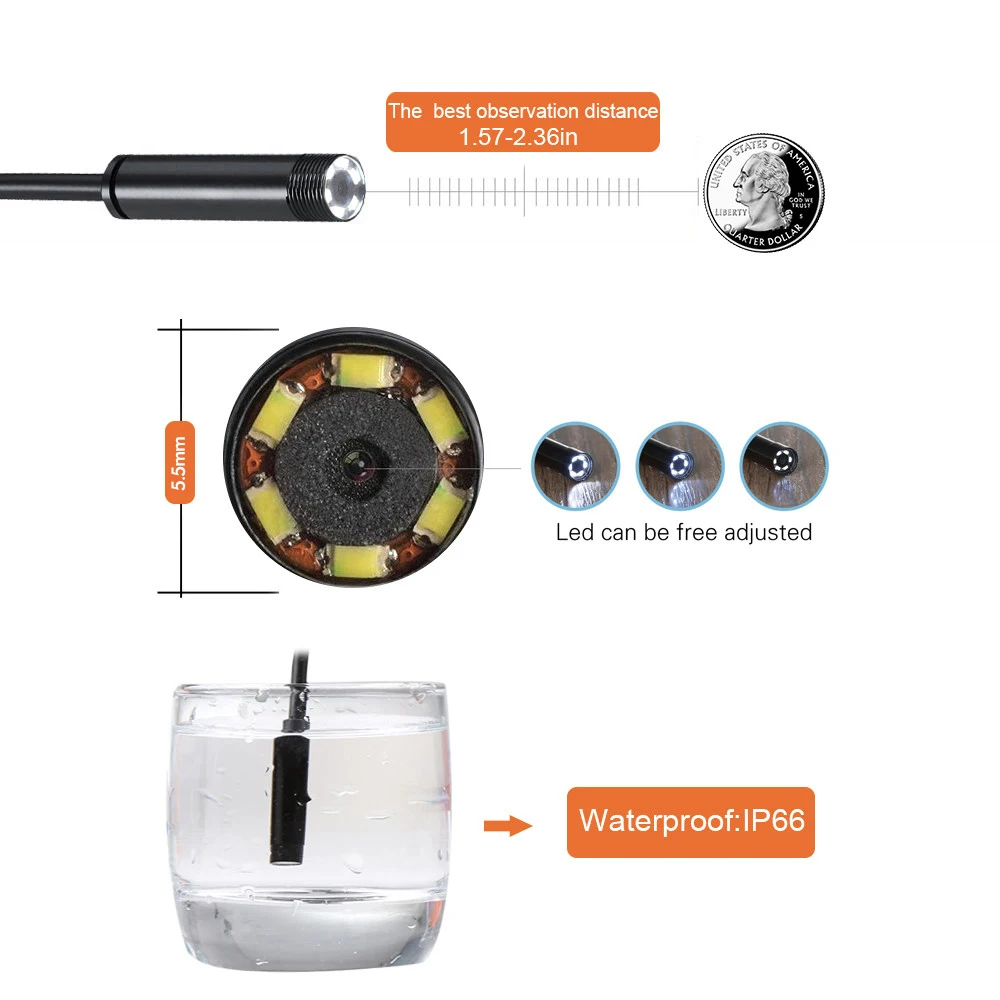 The best observation distance
1.57-2.36in

UNITED STATES OF AMERICA
LIBERTY
IN GOD WE TRUST
QUARTER DOLLAR

5.5mm

Led can be free adjusted

Waterproof:IP66