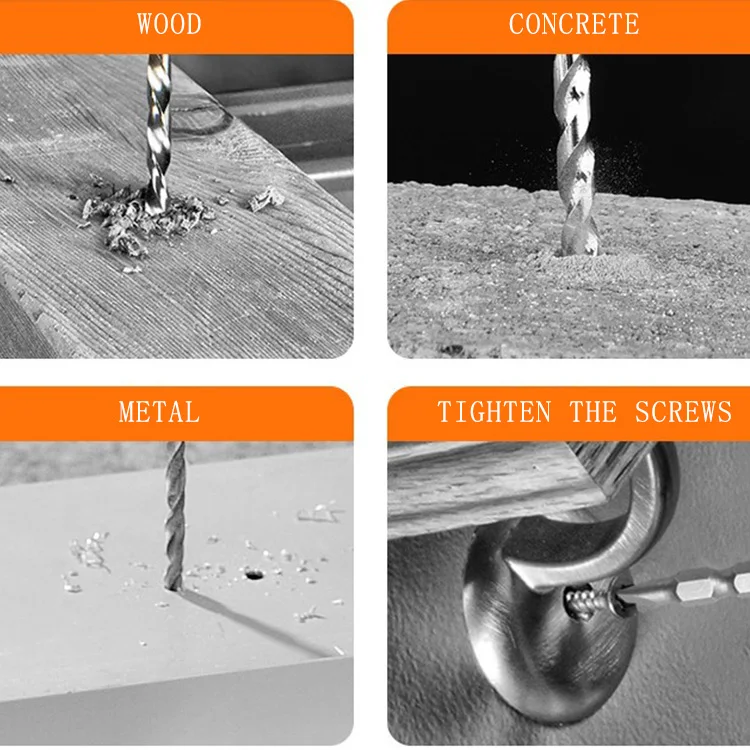 WOOD

CONCRETE

METAL

TIGHTEN THE SCREWS