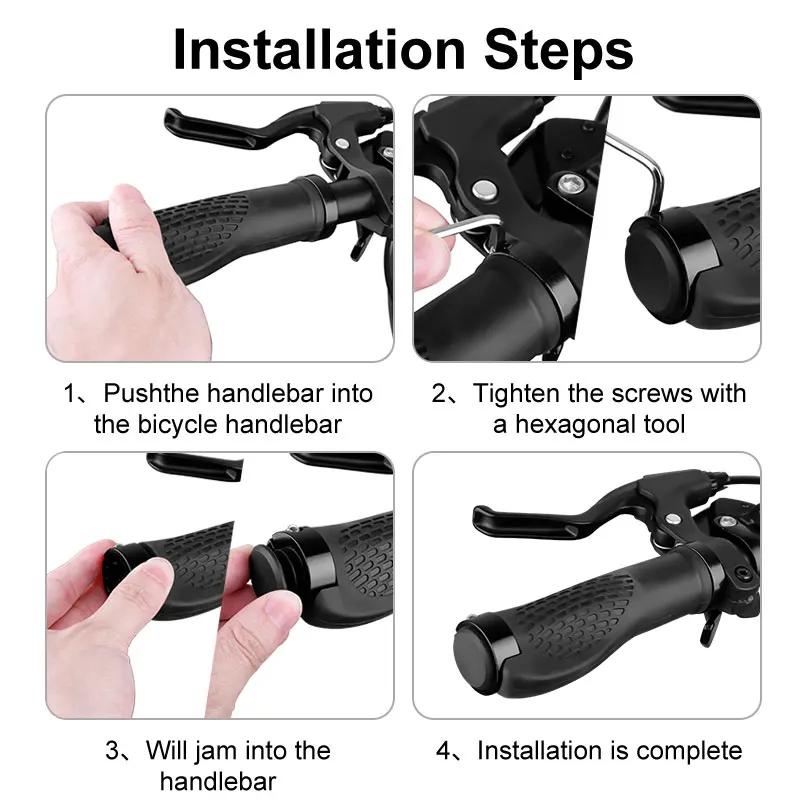 Installation Steps

1、Pushthe handlebar into the bicycle handlebar

2、Tighten the screws with a hexagonal tool

3、Will jam into the handlebar

4、Installation is complete