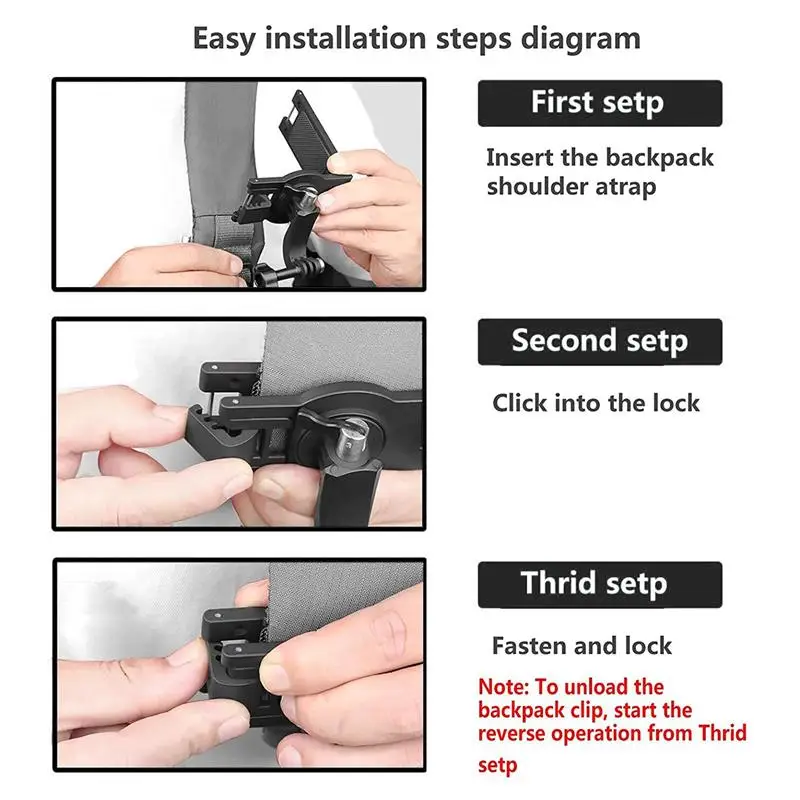 Easy installation steps diagram

First setp

Insert the backpack shoulder atrap

Second setp

Click into the lock

Thrid setp

Fasten and lock

Note: To unload the backpack clip, start the reverse operation from Thrid setp