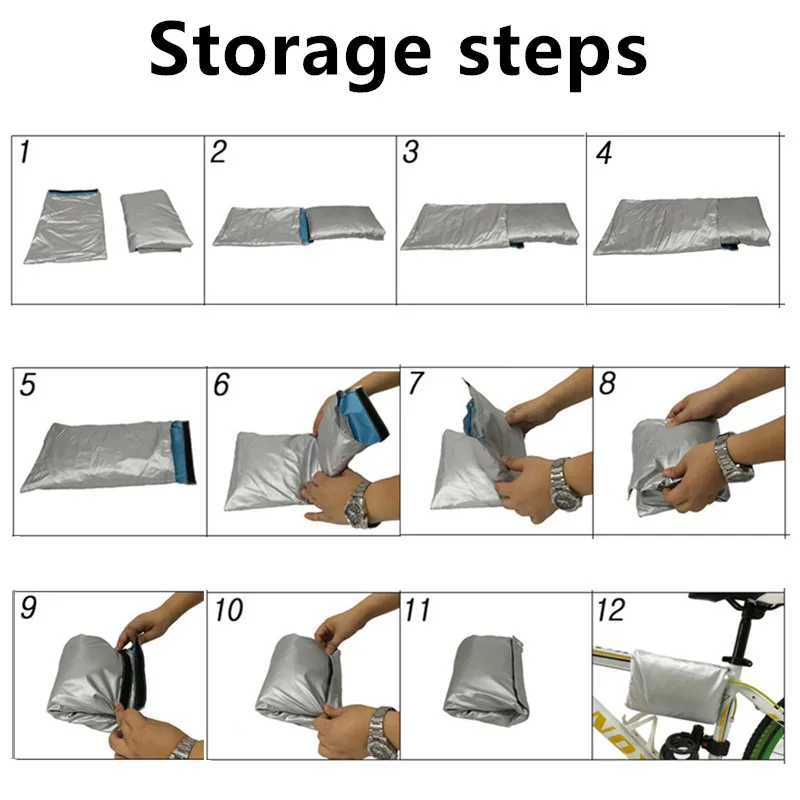 Storage steps

1
2
3
4

5
6
7
8

9
10
11
12