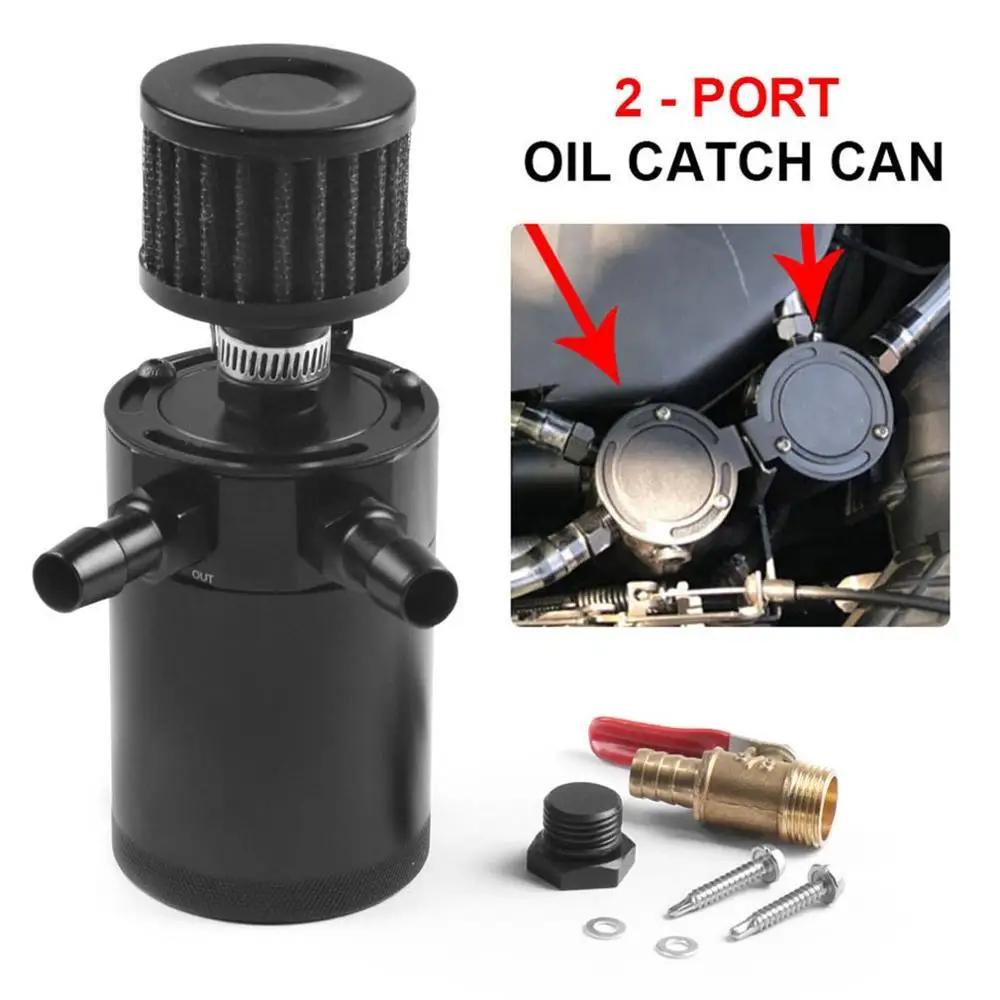 2 - PORT
OIL CATCH CAN

OUT