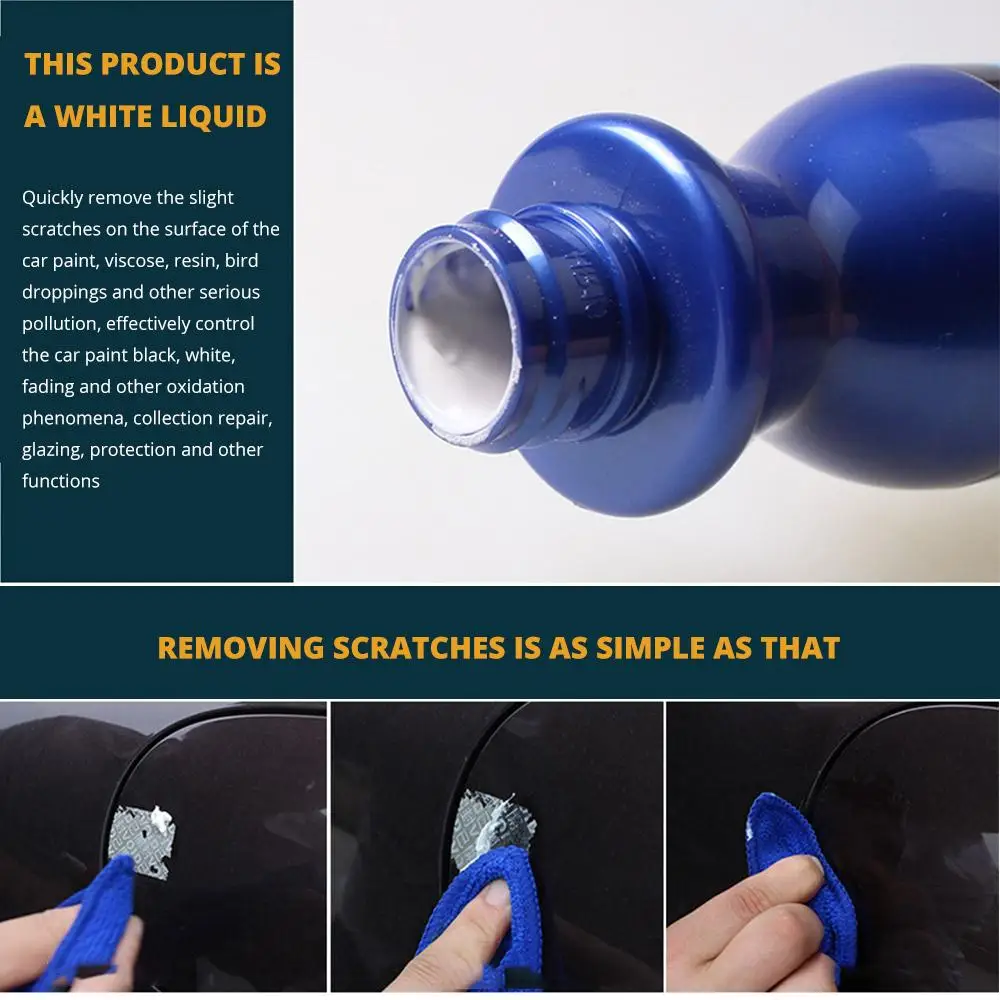 THIS PRODUCT IS A WHITE LIQUID

Quickly remove the slight scratches on the surface of the car paint, viscose, resin, bird droppings and other serious pollution, effectively control the car paint black, white, fading and other oxidation phenomena, collection repair, glazing, protection and other functions

REMOVING SCRATCHES IS AS SIMPLE AS THAT