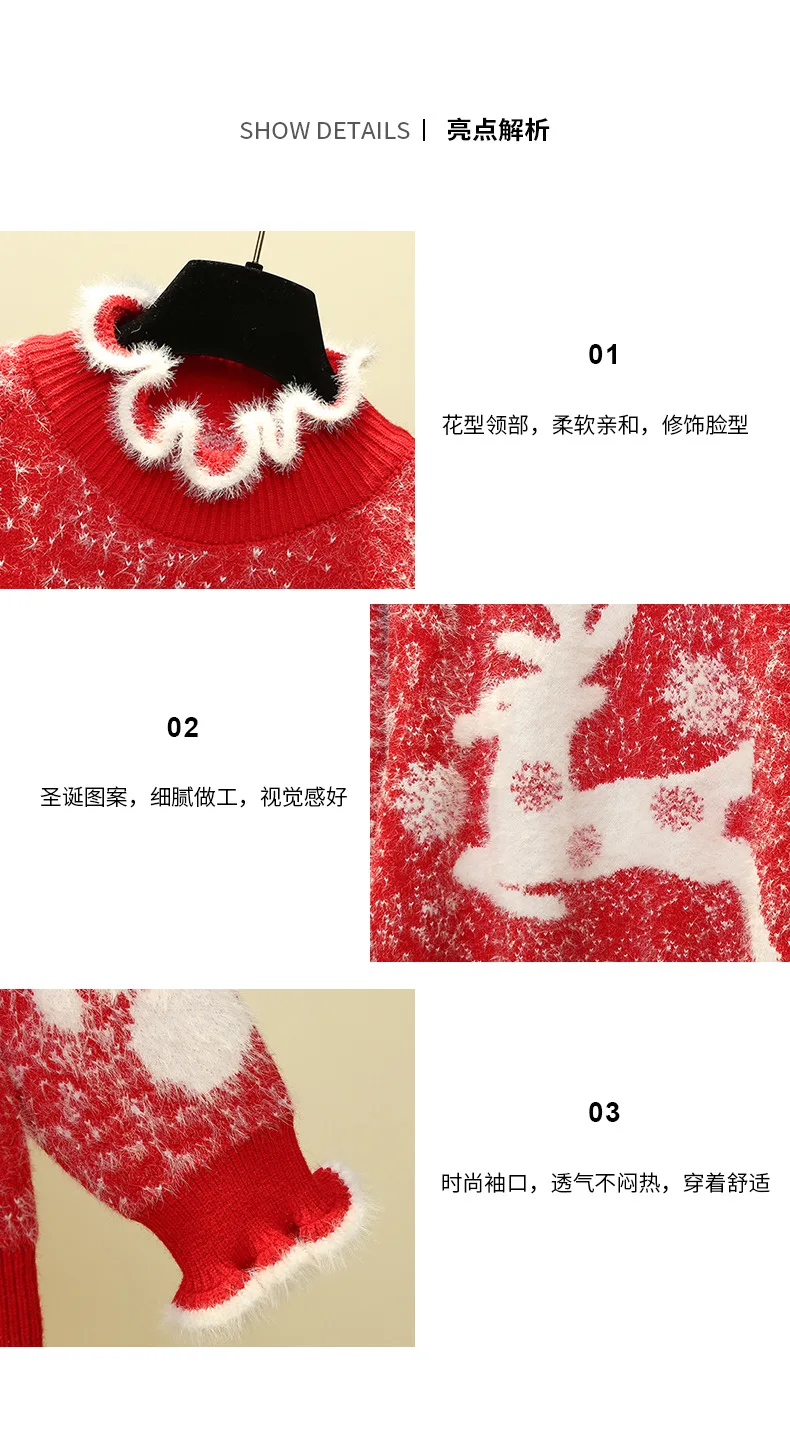 SHOW DETAILS | 亮点解析

01

花型领部，柔软亲和，修饰脸型

02

圣诞图案，细腻做工，视觉感好

03

时尚袖口，透气不闷热，穿着舒适