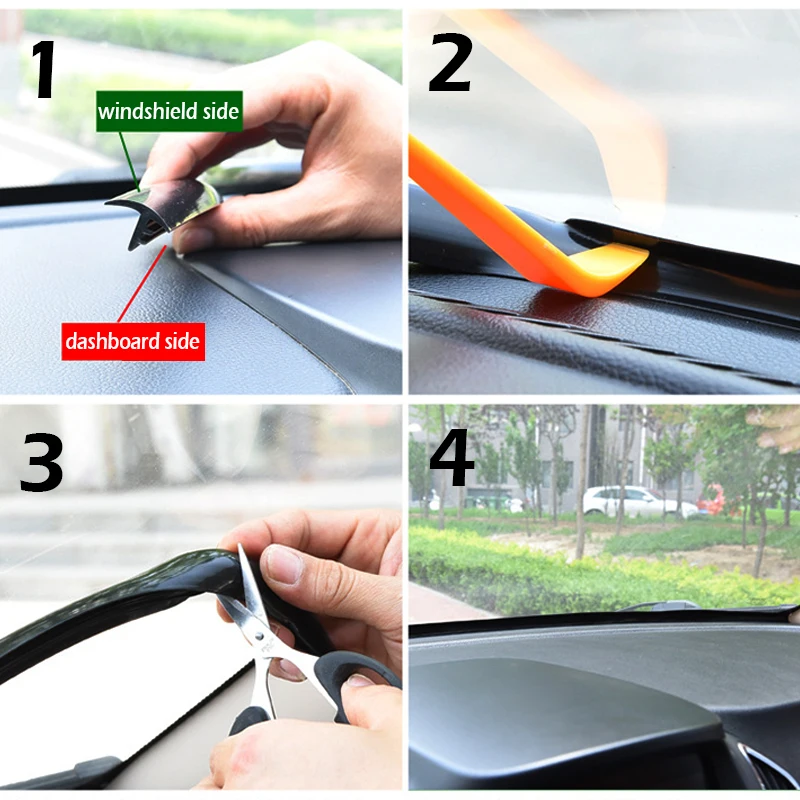 1

windshield side

dashboard side

2

3

4