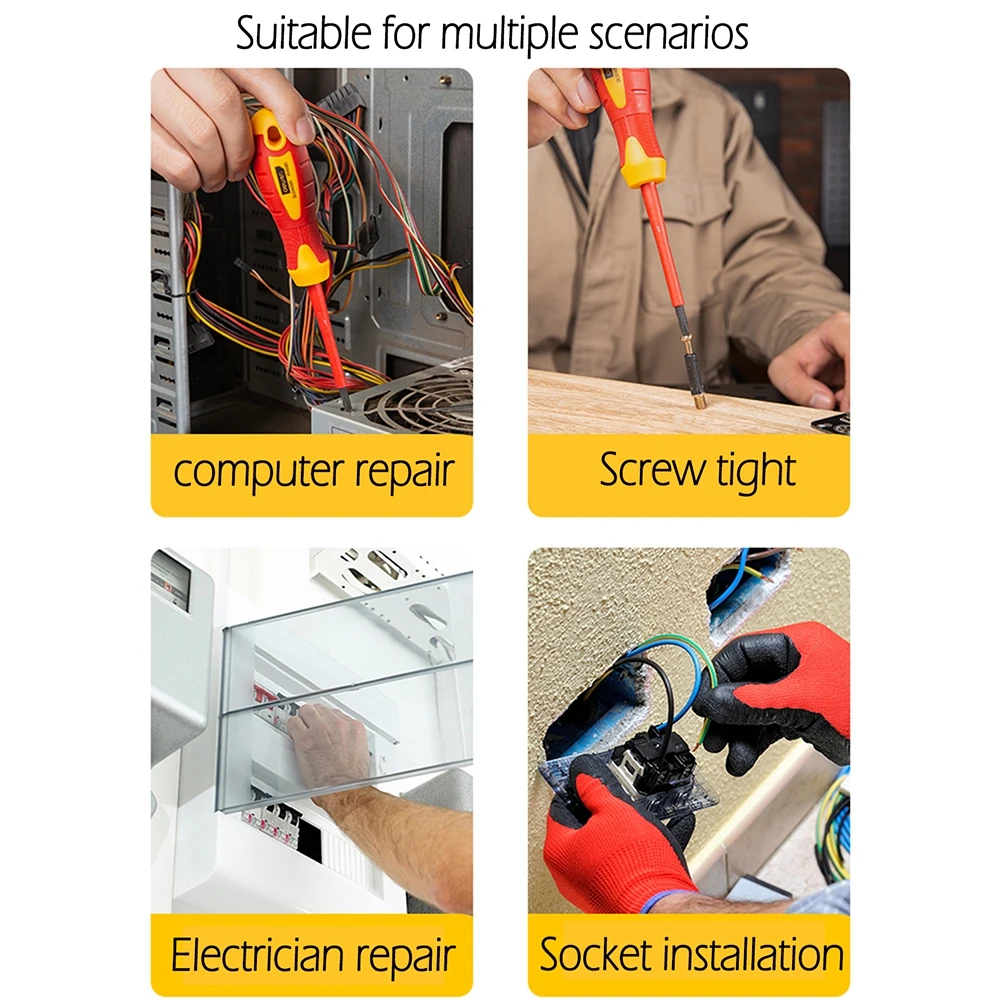 Suitable for multiple scenarios

computer repair

Screw tight

Electrician repair

Socket installation